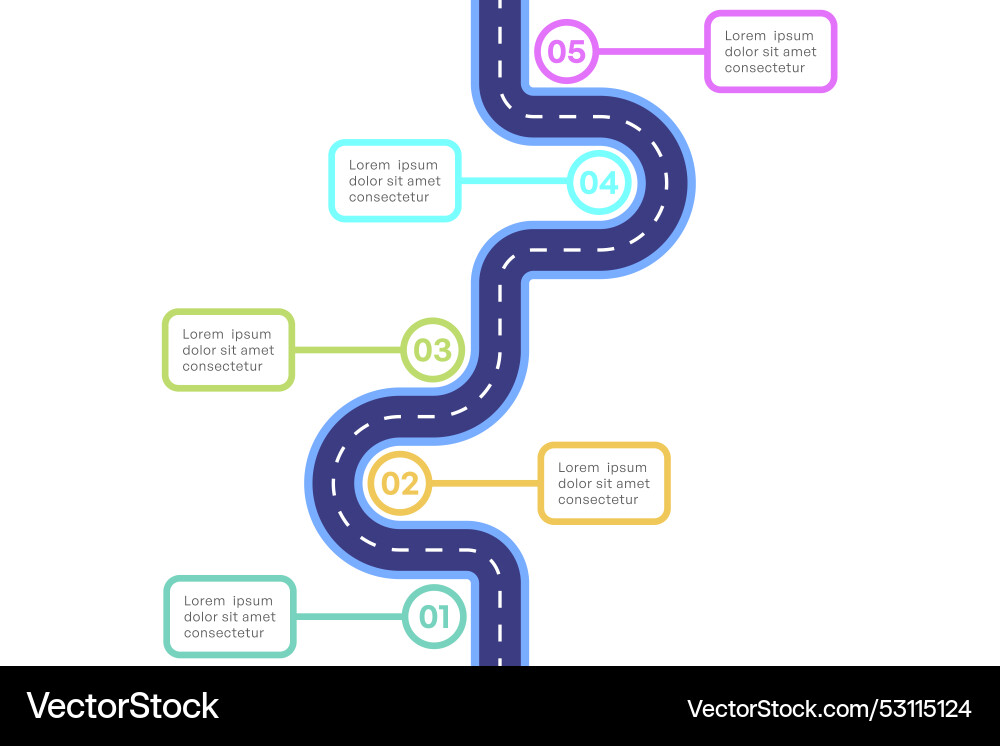 05

Lorem ipsum dolor sit amet consectetur

Lorem ipsum dolor sit amet consectetur

04

Lorem ipsum dolor sit amet consectetur

03

02

Lorem ipsum dolor sit amet consectetur

Lorem ipsum dolor sit amet consectetur

01

VectorStock

VectorStock.com/53115124