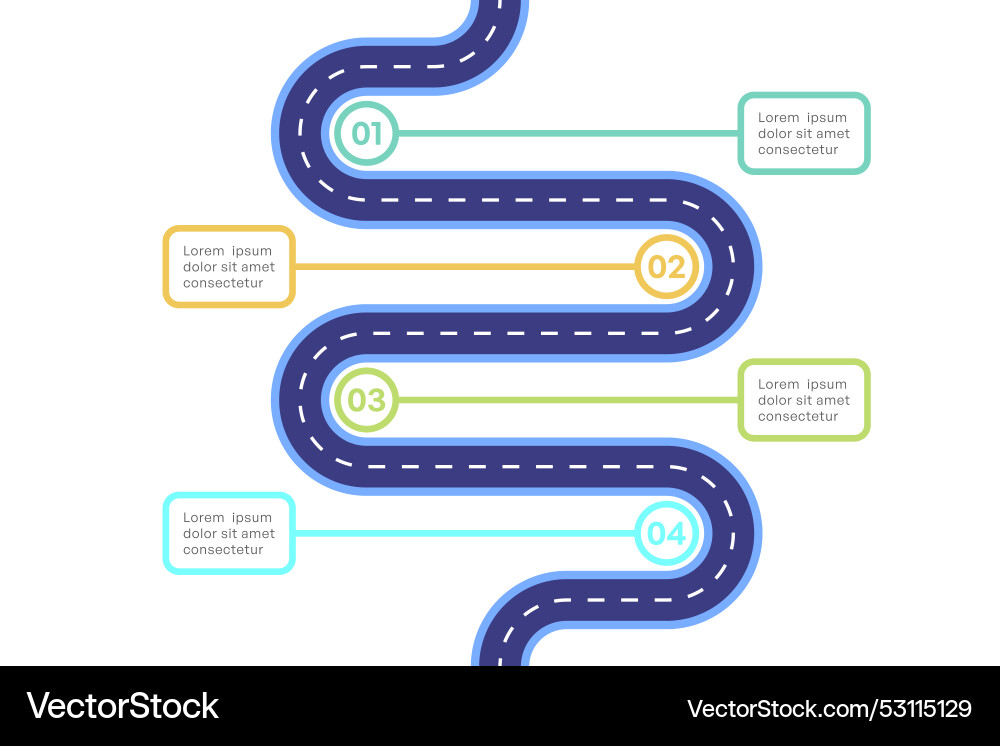 01

Lorem ipsum dolor sit amet consectetur

Lorem ipsum dolor sit amet consectetur

02

03

Lorem ipsum dolor sit amet consectetur

Lorem ipsum dolor sit amet consectetur

04

VectorStock

VectorStock.com/53115129