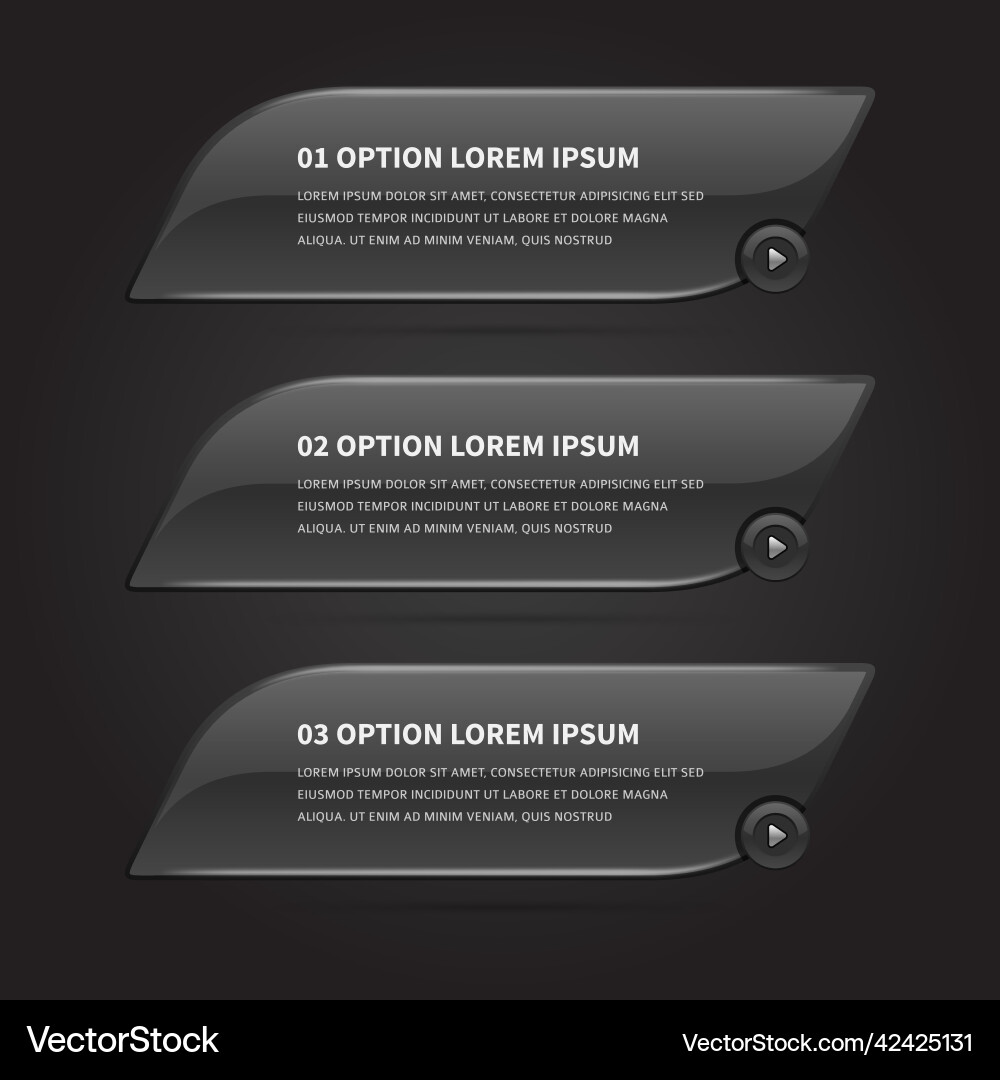 01 OPTION LOREM IPSUM

LOREM IPSUM DOLOR SIT AMET, CONSECTETUR ADIPISICING ELIT SED EIUSMOD TEMPOR INCIDIDUNT UT LABORE ET DOLORE MAGNA ALIQUA. UT ENIM AD MINIM VENIAM, QUIS NOSTRUD

02 OPTION LOREM IPSUM

LOREM IPSUM DOLOR SIT AMET, CONSECTETUR ADIPISICING ELIT SED EIUSMOD TEMPOR INCIDIDUNT UT LABORE ET DOLORE MAGNA ALIQUA. UT ENIM AD MINIM VENIAM, QUIS NOSTRUD

03 OPTION LOREM IPSUM

LOREM IPSUM DOLOR SIT AMET, CONSECTETUR ADIPISICING ELIT SED EIUSMOD TEMPOR INCIDIDUNT UT LABORE ET DOLORE MAGNA ALIQUA. UT ENIM AD MINIM VENIAM, QUIS NOSTRUD

VectorStock

VectorStock.com/42425131