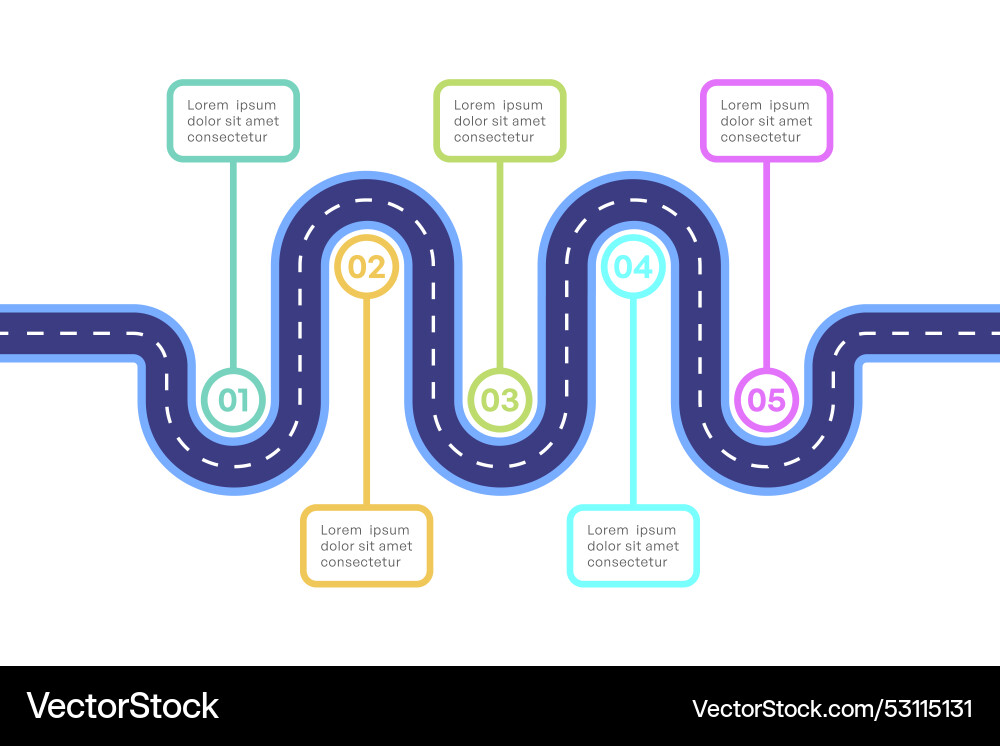 Lorem ipsum dolor sit amet consectetur

Lorem ipsum dolor sit amet consectetur

Lorem ipsum dolor sit amet consectetur

02

04

01

03

05

Lorem ipsum dolor sit amet consectetur

Lorem ipsum dolor sit amet consectetur

VectorStock

VectorStock.com/53115131