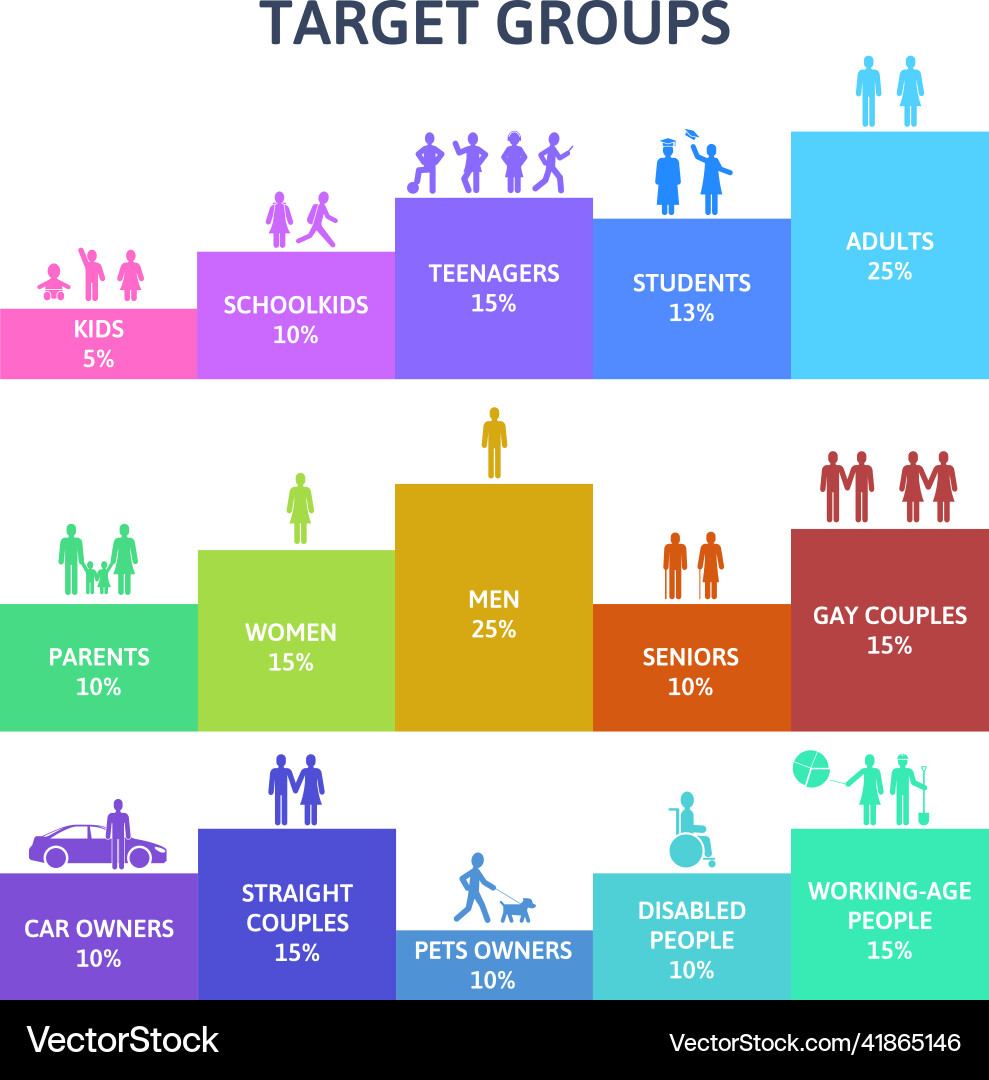 TARGET GROUPS

KIDS
5%

SCHOOLKIDS
10%

TEENAGERS
15%

STUDENTS
13%

ADULTS
25%

PARENTS
10%

WOMEN
15%

MEN
25%

SENIORS
10%

GAY COUPLES
15%

CAR OWNERS
10%

STRAIGHT COUPLES
15%

PETS OWNERS
10%

DISABLED PEOPLE
10%

WORKING-AGE PEOPLE
15%

VectorStock

VectorStock.com/41865146