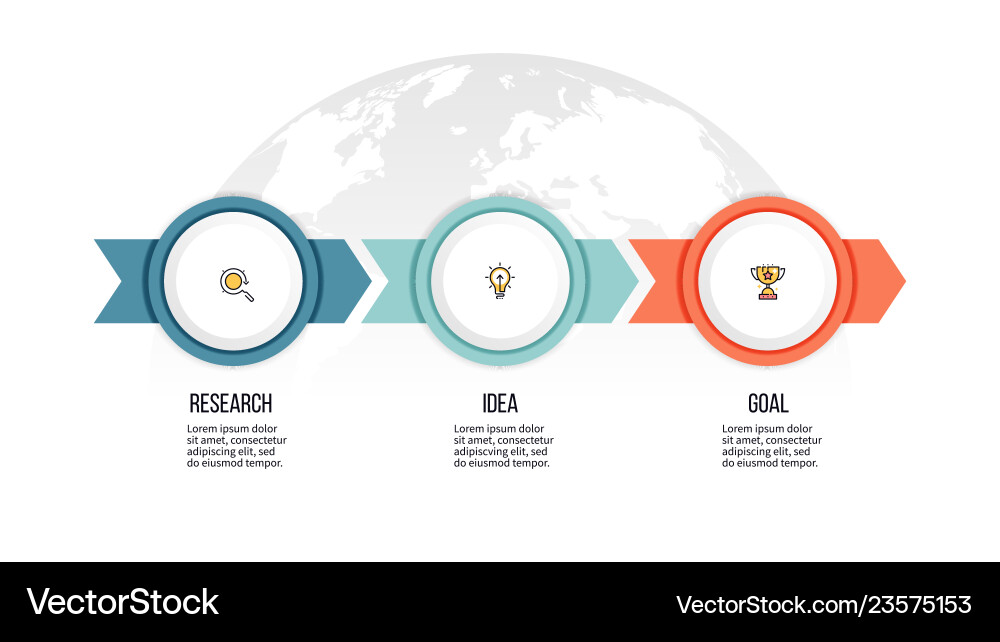 RESEARCH

Lorem ipsum dolor sit amet, consectetur adipiscing elit, sed do eiusmod tempor.

IDEA

Lorem ipsum dolor sit amet, consectetur adipiscving elit, sed do eiusmod tempor.

GOAL

Lorem ipsum dolor sit amet, consectetur adipiscing elit, sed do eiusmod tempor.

VectorStock

VectorStock.com/23575153