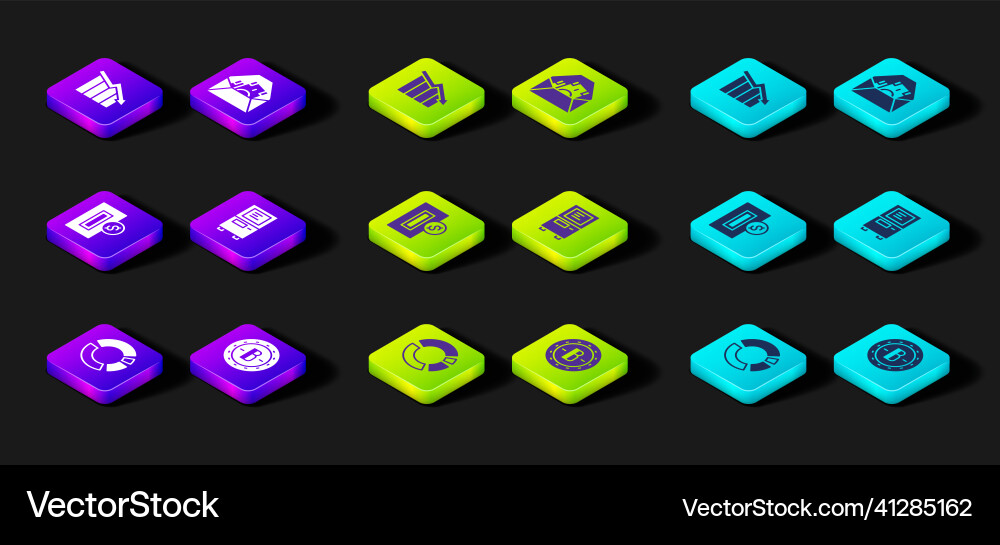 VectorStock

VectorStock.com/41285162