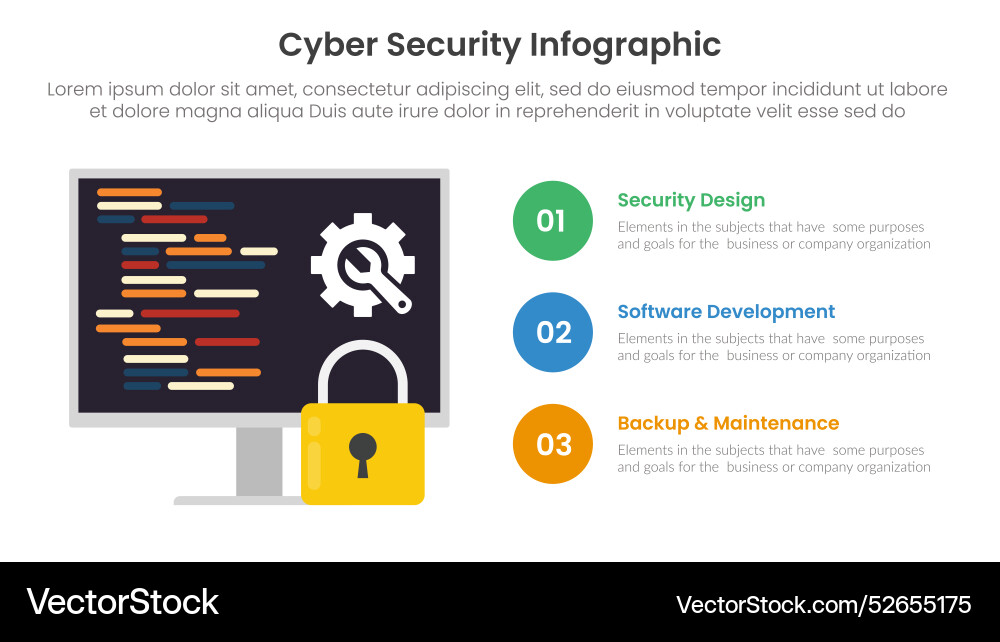 Cyber Security Infographic

Lorem ipsum dolor sit amet, consectetur adipiscing elit, sed do eiusmod tempor incididunt ut labore et dolore magna aliqua Duis aute irure dolor in reprehenderit in voluptate velit esse sed do

01

Security Design

Elements in the subjects that have some purposes and goals for the business or company organization

02

Software Development

Elements in the subjects that have some purposes and goals for the business or company organization

03

Backup & Maintenance

Elements in the subjects that have some purposes and goals for the business or company organization

VectorStock

VectorStock.com/52655175