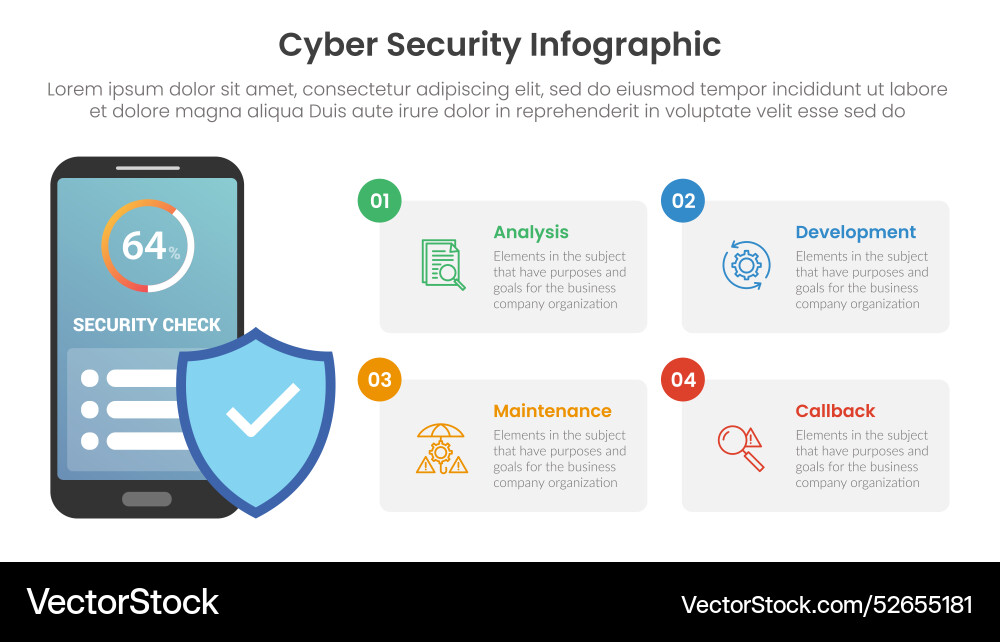 Cyber Security Infographic

Lorem ipsum dolor sit amet, consectetur adipiscing elit, sed do eiusmod tempor incididunt ut labore et dolore magna aliqua Duis aute irure dolor in reprehenderit in voluptate velit esse sed do

64%

SECURITY CHECK

01

Analysis

Elements in the subject that have purposes and goals for the business company organization

02

Development

Elements in the subject that have purposes and goals for the business company organization

03

Maintenance

Elements in the subject that have purposes and goals for the business company organization

04

Callback

Elements in the subject that have purposes and goals for the business company organization

VectorStock

VectorStock.com/52655181