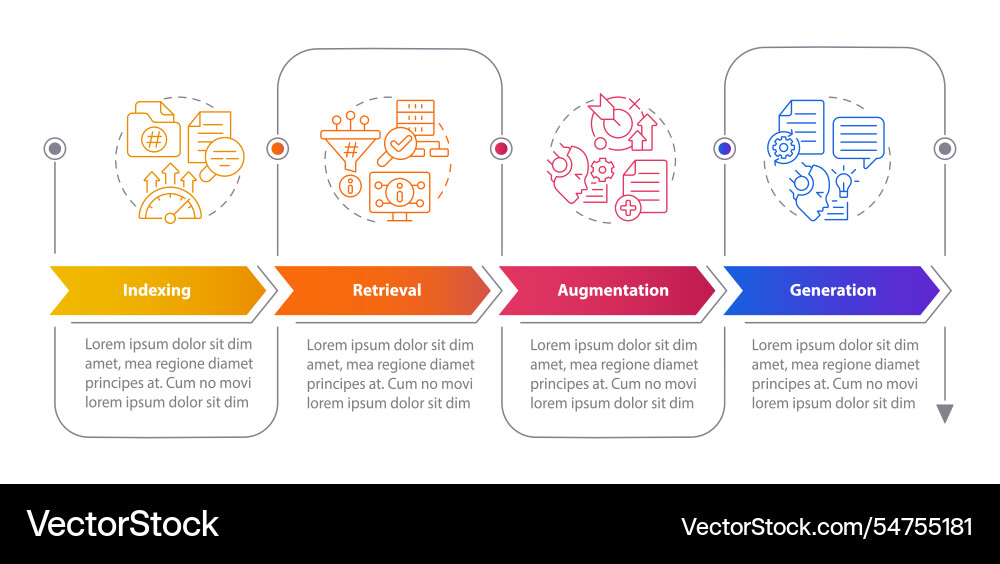 Indexing

Lorem ipsum dolor sit dim amet, mea regione diamet principes at. Cum no movi lorem ipsum dolor sit dim

Retrieval

Lorem ipsum dolor sit dim amet, mea regione diamet principes at. Cum no movi lorem ipsum dolor sit dim

Augmentation

Lorem ipsum dolor sit dim amet, mea regione diamet principes at. Cum no movi lorem ipsum dolor sit dim

Generation

Lorem ipsum dolor sit dim amet, mea regione diamet principes at. Cum no movi lorem ipsum dolor sit dim

VectorStock

VectorStock.com/54755181