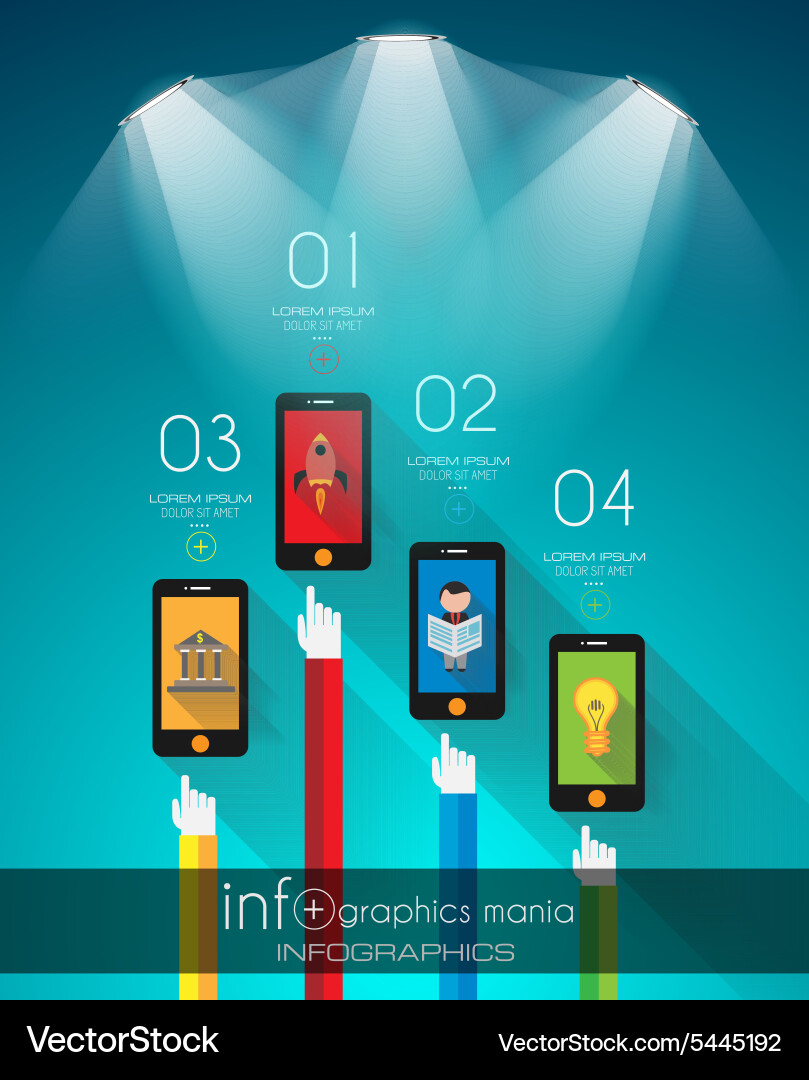 01
LOREM IPSUM
DOLOR SIT AMET

02
LOREM IPSUM
DOLOR SIT AMET

03
LOREM IPSUM
DOLOR SIT AMET

04
LOREM IPSUM
DOLOR SIT AMET

$

inf+graphics mania
INFOGRAPHICS

VectorStock
VectorStock.com/5445192