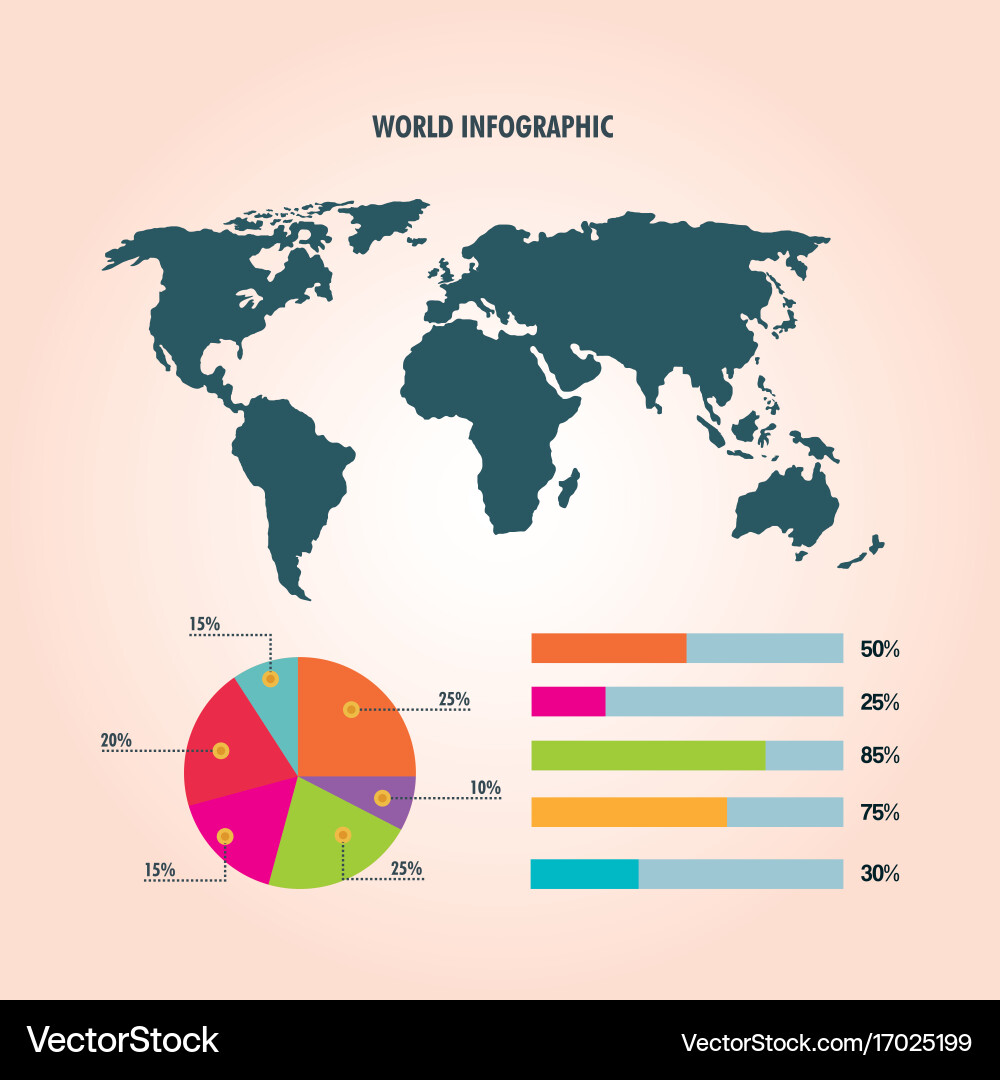 WORLD INFOGRAPHIC

15%

25%

20%

10%

15%

25%

50%

25%

85%

75%

30%

VectorStock®

VectorStock.com/17025199