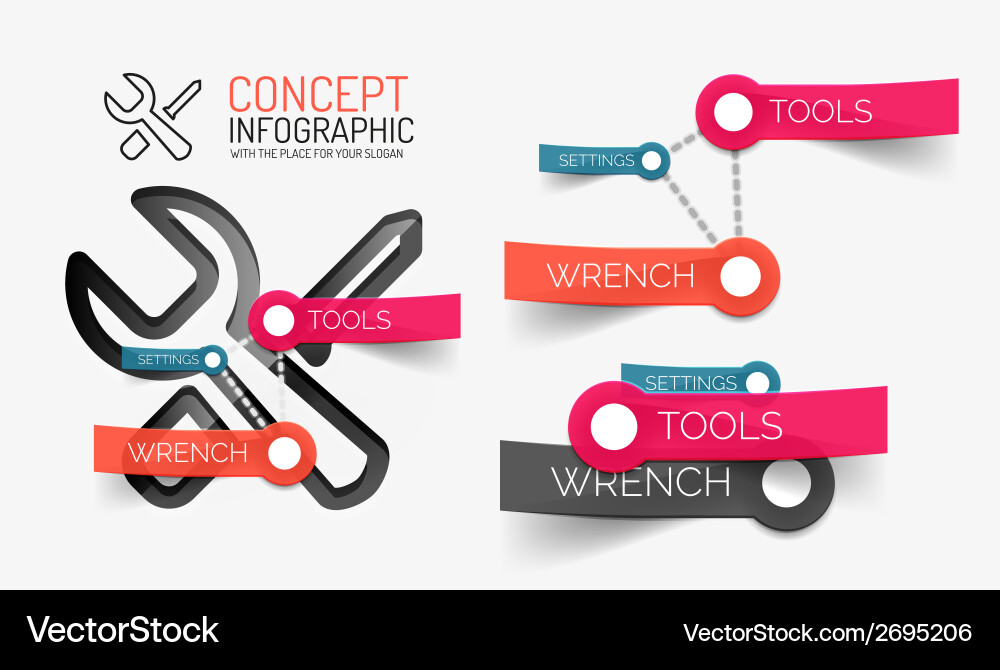 CONCEPT
INFOGRAPHIC
WITH THE PLACE FOR YOUR SLOGAN

TOOLS
SETTINGS
WRENCH

TOOLS
SETTINGS
WRENCH

SETTINGS
TOOLS
WRENCH

VectorStock
VectorStock.com/2695206