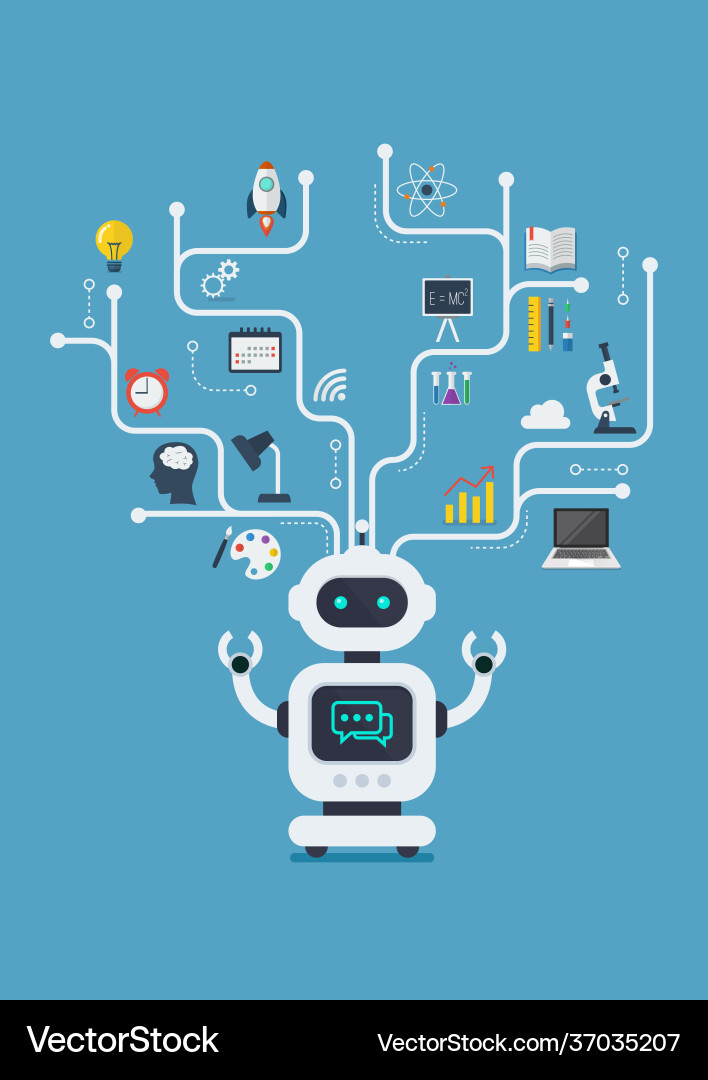 $E = MC^2$

VectorStock

VectorStock.com/37035207