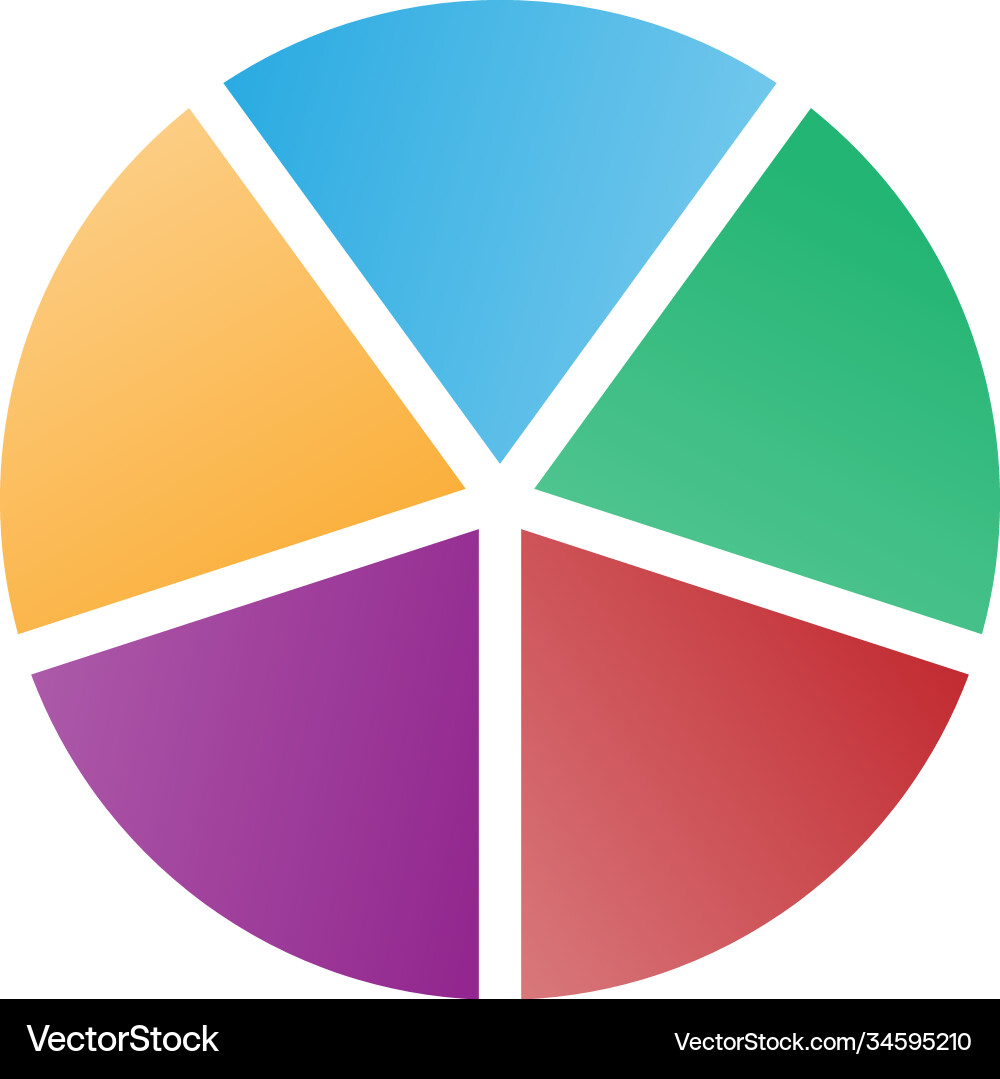 VectorStock

VectorStock.com/34595210