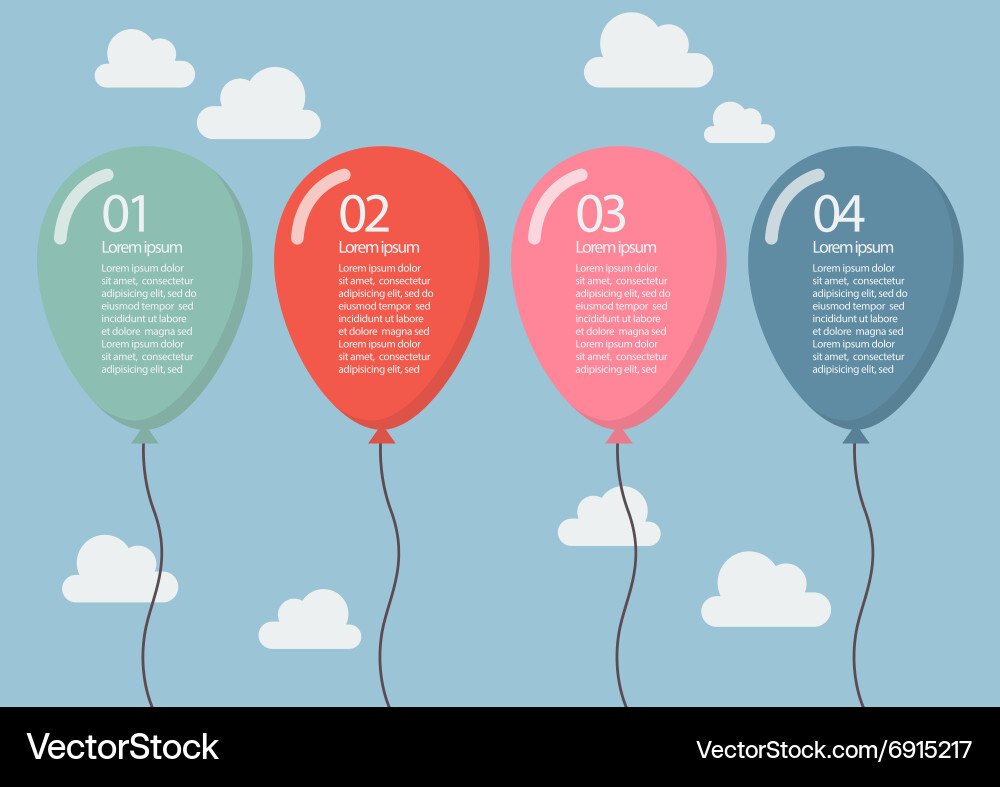 01
Lorem ipsum
Lorem ipsum dolor sit amet, consectetur adipisicing elit, sed do eiusmod tempor sed incididunt ut labore et dolore magna sed Lorem ipsum dolor sit amet, consectetur adipisicing elit, sed

02
Lorem ipsum
Lorem ipsum dolor sit amet, consectetur adipisicing elit, sed do eiusmod tempor sed incididunt ut labore et dolore magna sed Lorem ipsum dolor sit amet, consectetur adipisicing elit, sed

03
Lorem ipsum
Lorem ipsum dolor sit amet, consectetur adipisicing elit, sed do eiusmod tempor sed incididunt ut labore et dolore magna sed Lorem ipsum dolor sit amet, consectetur adipisicing elit, sed

04
Lorem ipsum
Lorem ipsum dolor sit amet, consectetur adipisicing elit, sed do eiusmod tempor sed incididunt ut labore et dolore magna sed Lorem ipsum dolor sit amet, consectetur adipisicing elit, sed

VectorStock
VectorStock.com/6915217