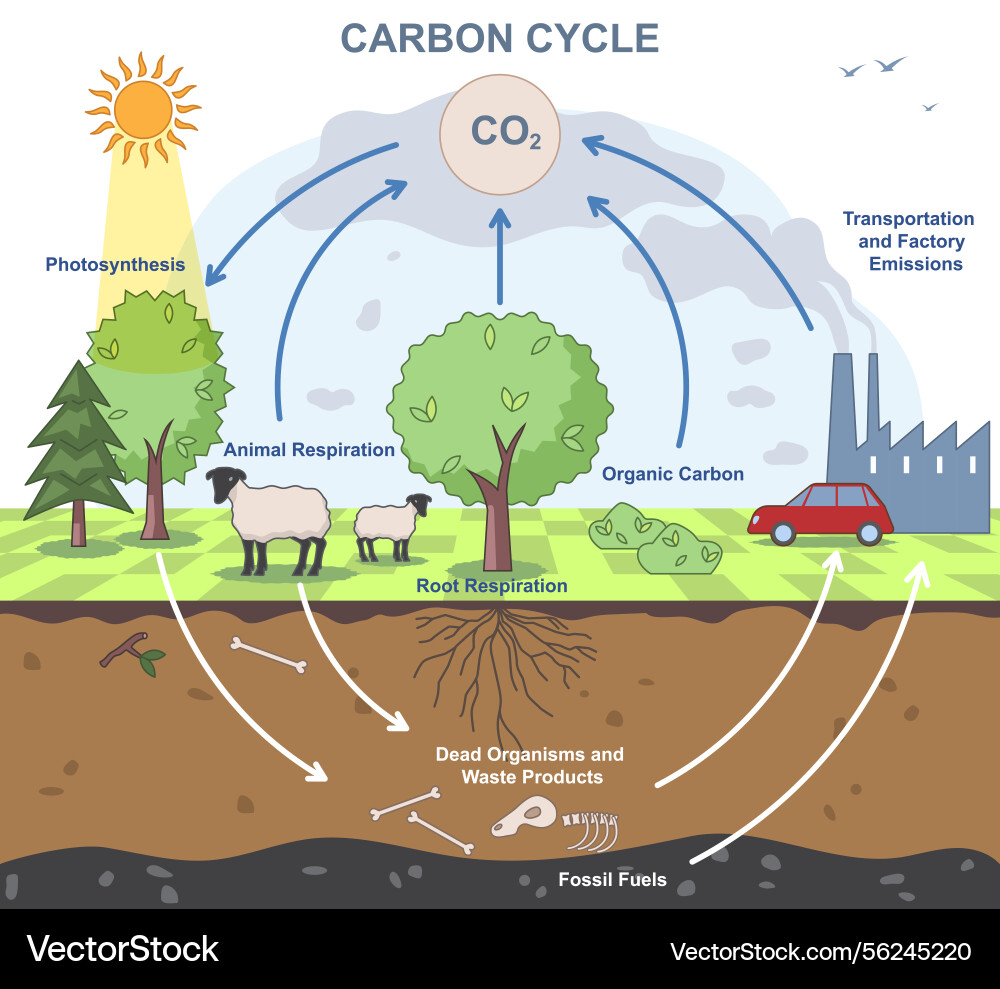 CARBON CYCLE

$CO_2$

Photosynthesis

Transportation and Factory Emissions

Animal Respiration

Organic Carbon

Root Respiration

Dead Organisms and Waste Products

Fossil Fuels

VectorStock

VectorStock.com/56245220