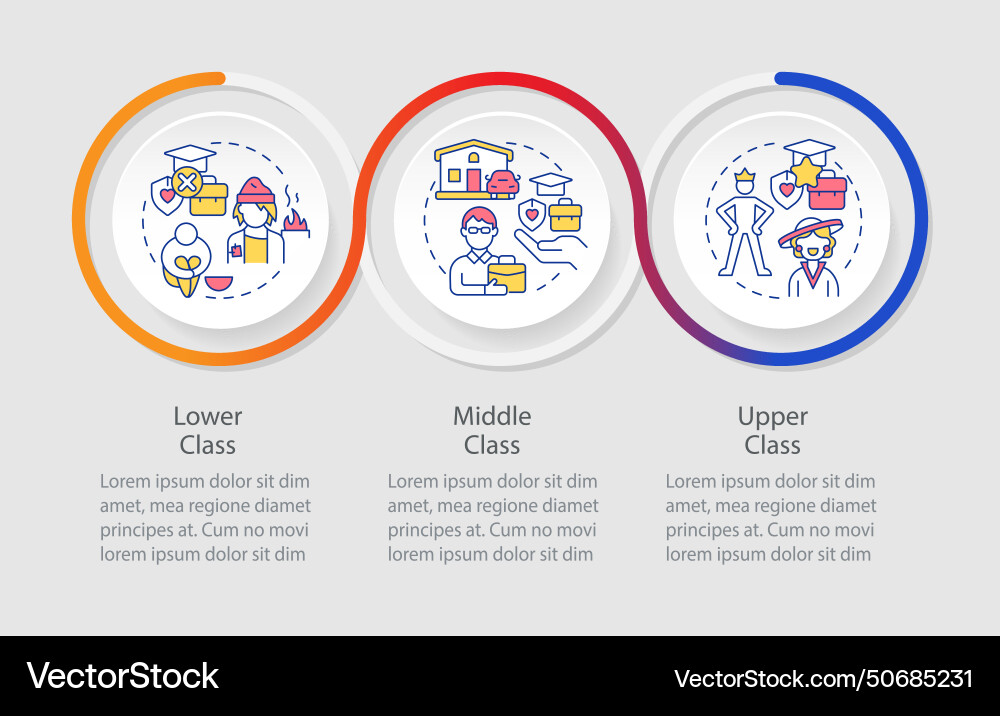 Lower Class

Lorem ipsum dolor sit dim amet, mea regione diamet principes at. Cum no movi lorem ipsum dolor sit dim

Middle Class

Lorem ipsum dolor sit dim amet, mea regione diamet principes at. Cum no movi lorem ipsum dolor sit dim

Upper Class

Lorem ipsum dolor sit dim amet, mea regione diamet principes at. Cum no movi lorem ipsum dolor sit dim

VectorStock

VectorStock.com/50685231