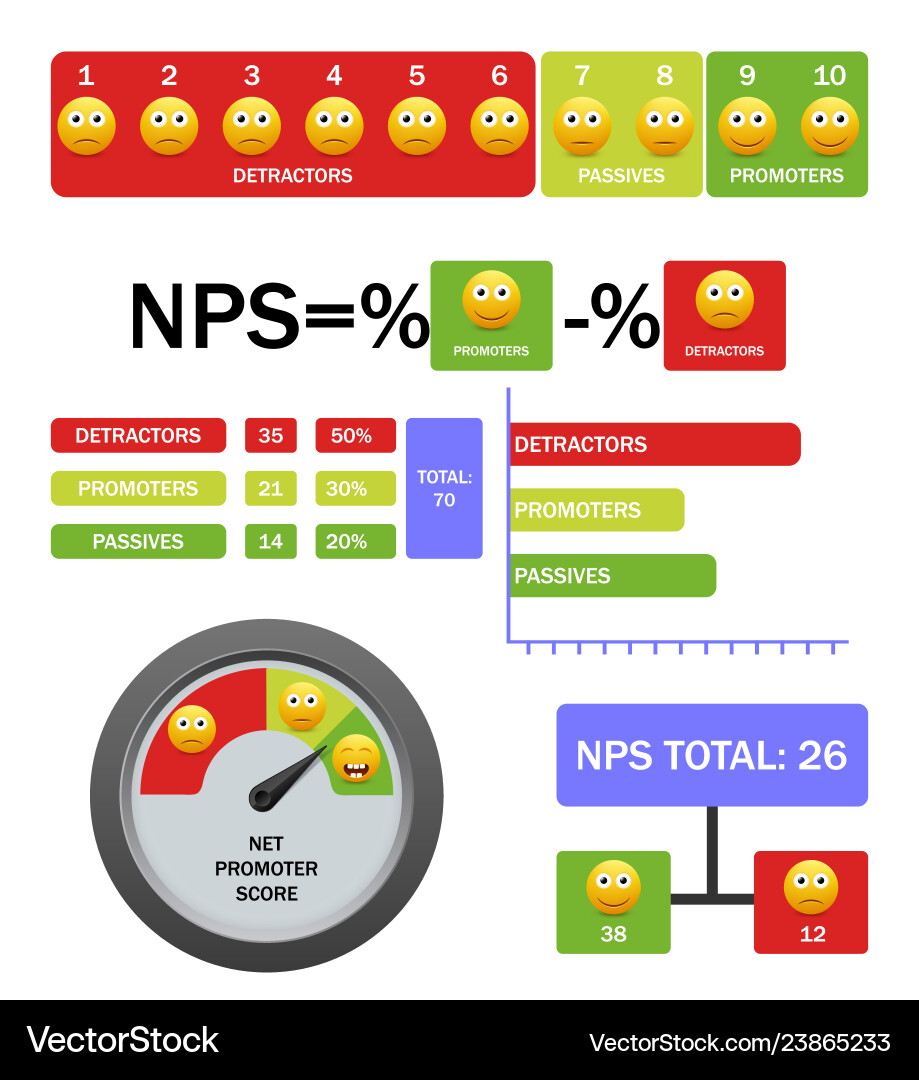 1 2 3 4 5 6
DETRACTORS

7 8
PASSIVES

9 10
PROMOTERS

NPS=% PROMOTERS -% DETRACTORS

| DETRACTORS | 35 | 50% |
|---|---|---|
| PROMOTERS | 21 | 30% |
| PASSIVES | 14 | 20% |

TOTAL: 70

DETRACTORS
PROMOTERS
PASSIVES

NET PROMOTER SCORE

NPS TOTAL: 26

38

12

VectorStock

VectorStock.com/23865233