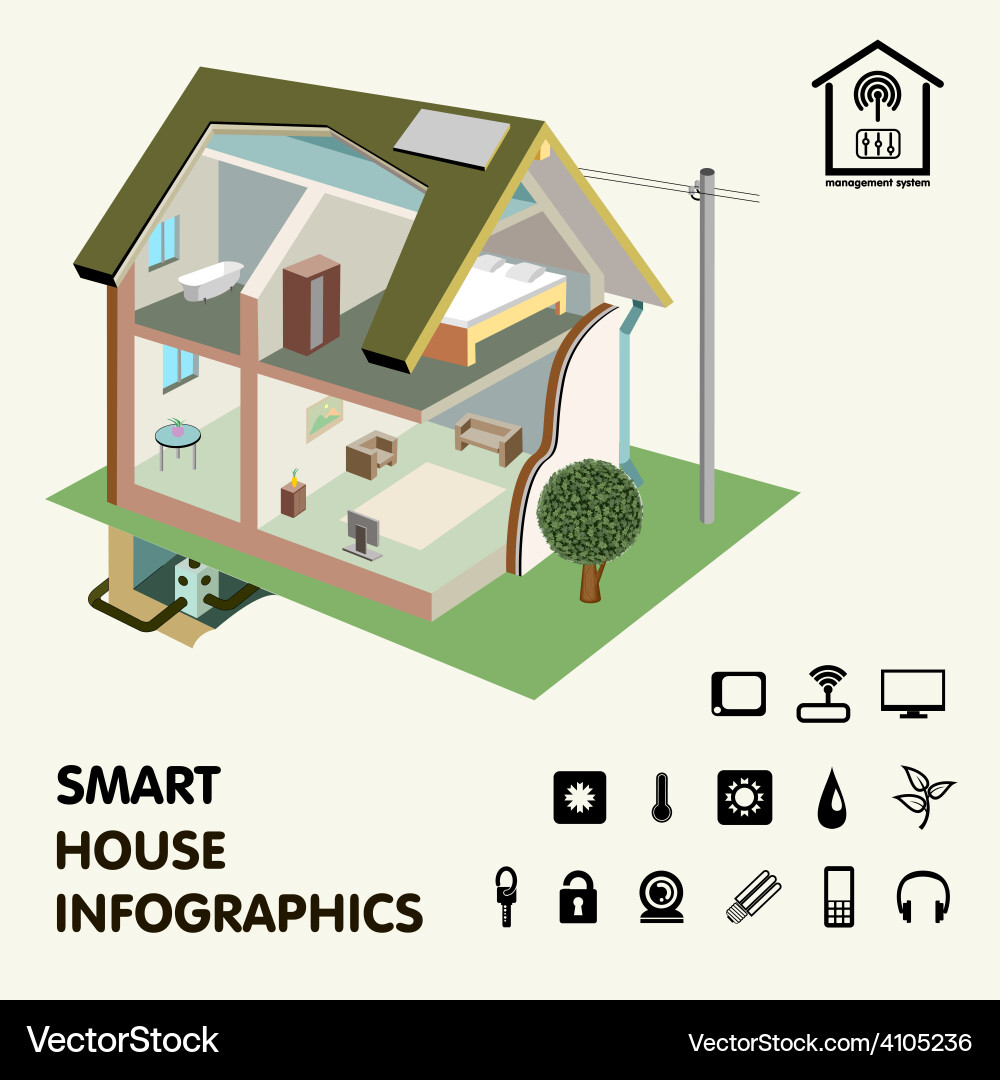 management system

SMART
HOUSE
INFOGRAPHICS

VectorStock
VectorStock.com/4105236