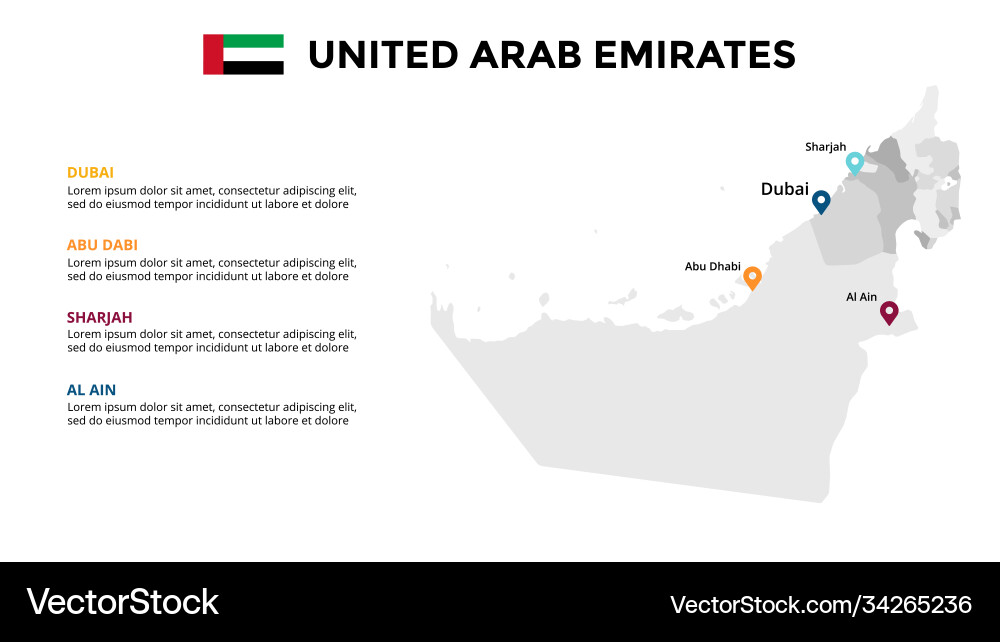 UNITED ARAB EMIRATES

DUBAI
Lorem ipsum dolor sit amet, consectetur adipiscing elit, sed do eiusmod tempor incididunt ut labore et dolore

ABU DABI
Lorem ipsum dolor sit amet, consectetur adipiscing elit, sed do eiusmod tempor incididunt ut labore et dolore

SHARJAH
Lorem ipsum dolor sit amet, consectetur adipiscing elit, sed do eiusmod tempor incididunt ut labore et dolore

AL AIN
Lorem ipsum dolor sit amet, consectetur adipiscing elit, sed do eiusmod tempor incididunt ut labore et dolore

Sharjah
Dubai
Abu Dhabi
Al Ain

VectorStock
VectorStock.com/34265236