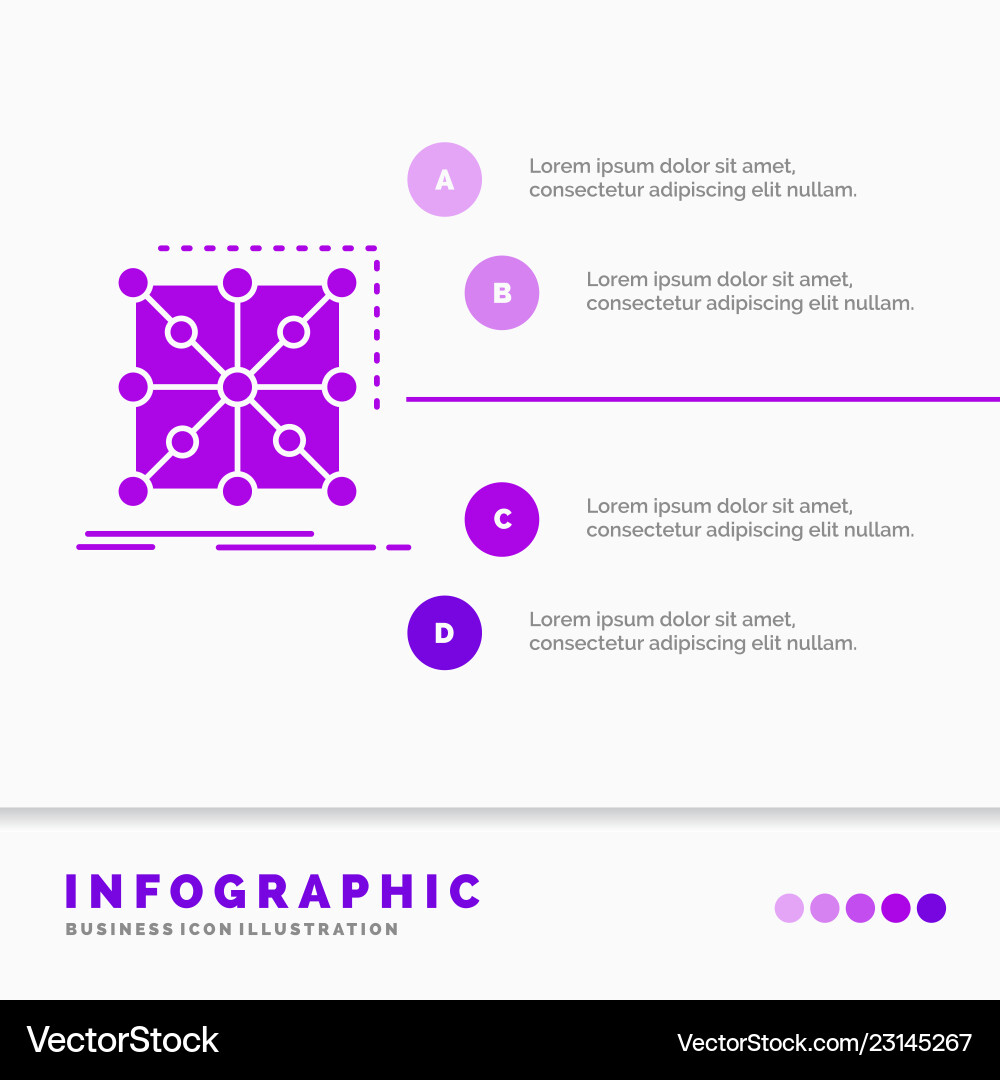 A

Lorem ipsum dolor sit amet, consectetur adipiscing elit nullam.

B

Lorem ipsum dolor sit amet, consectetur adipiscing elit nullam.

C

Lorem ipsum dolor sit amet, consectetur adipiscing elit nullam.

D

Lorem ipsum dolor sit amet, consectetur adipiscing elit nullam.

INFOGRAPHIC

BUSINESS ICON ILLUSTRATION

VectorStock

VectorStock.com/23145267