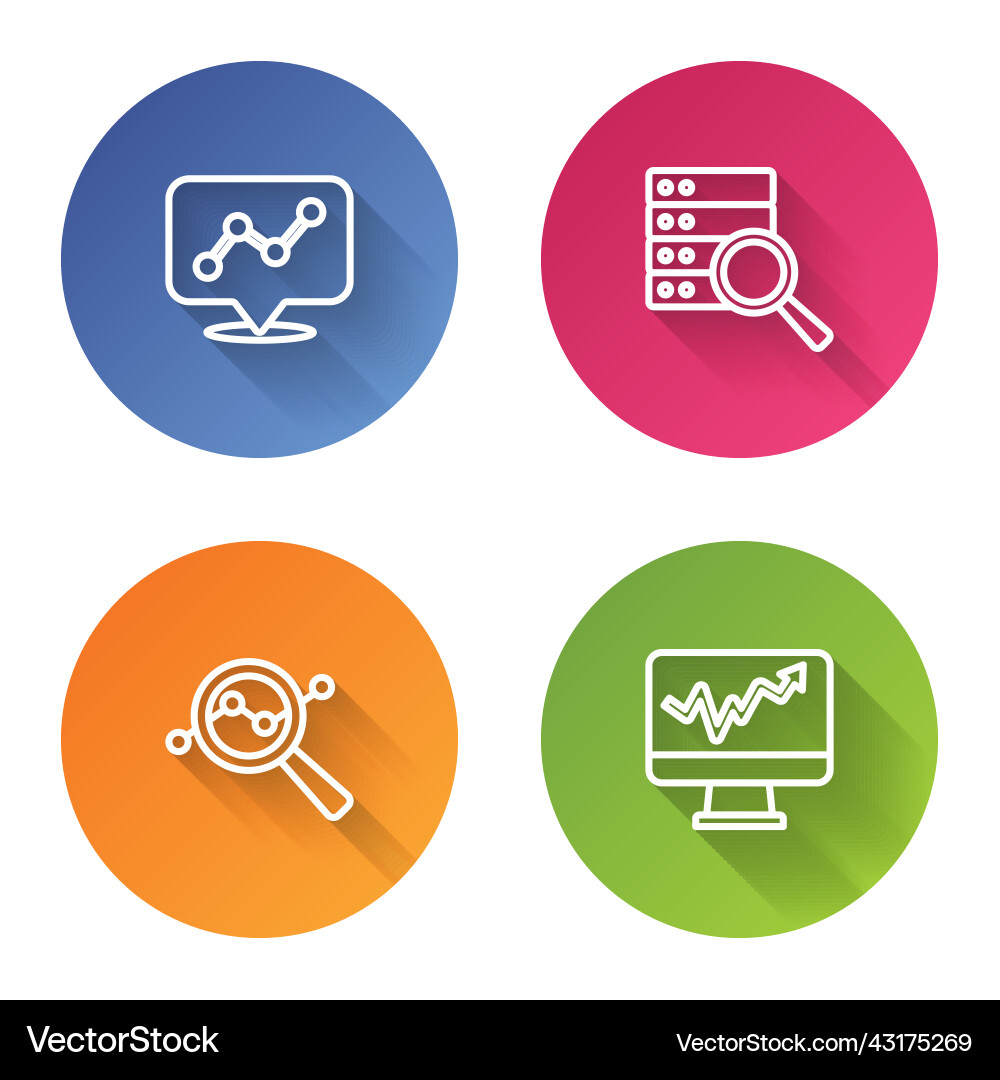 VectorStock

VectorStock.com/43175269