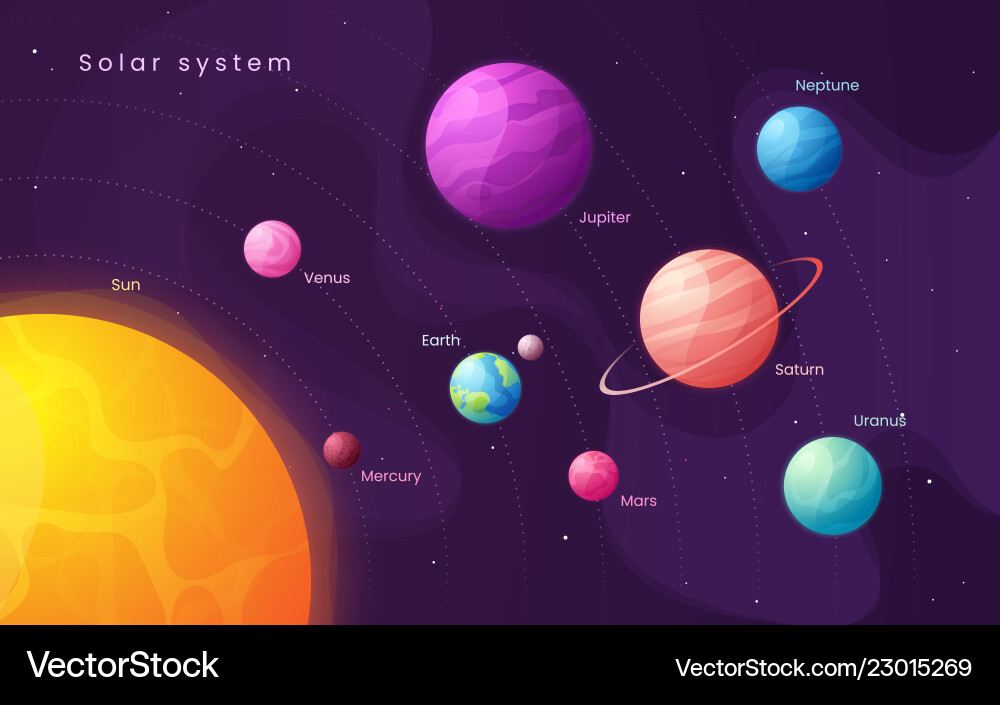 Solar system

Neptune

Jupiter

Venus

Sun

Earth

Saturn

Uranus

Mercury

Mars

VectorStock

VectorStock.com/23015269