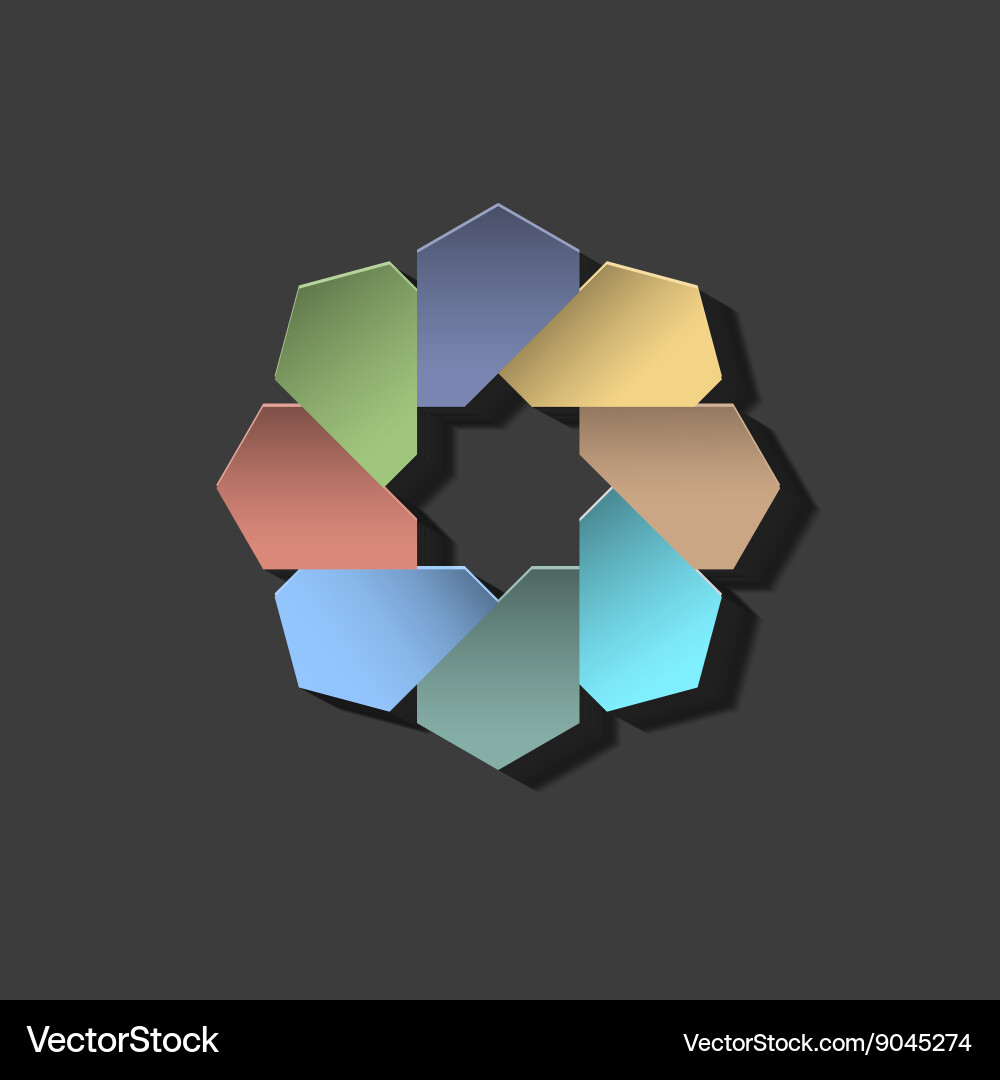 VectorStock

VectorStock.com/9045274