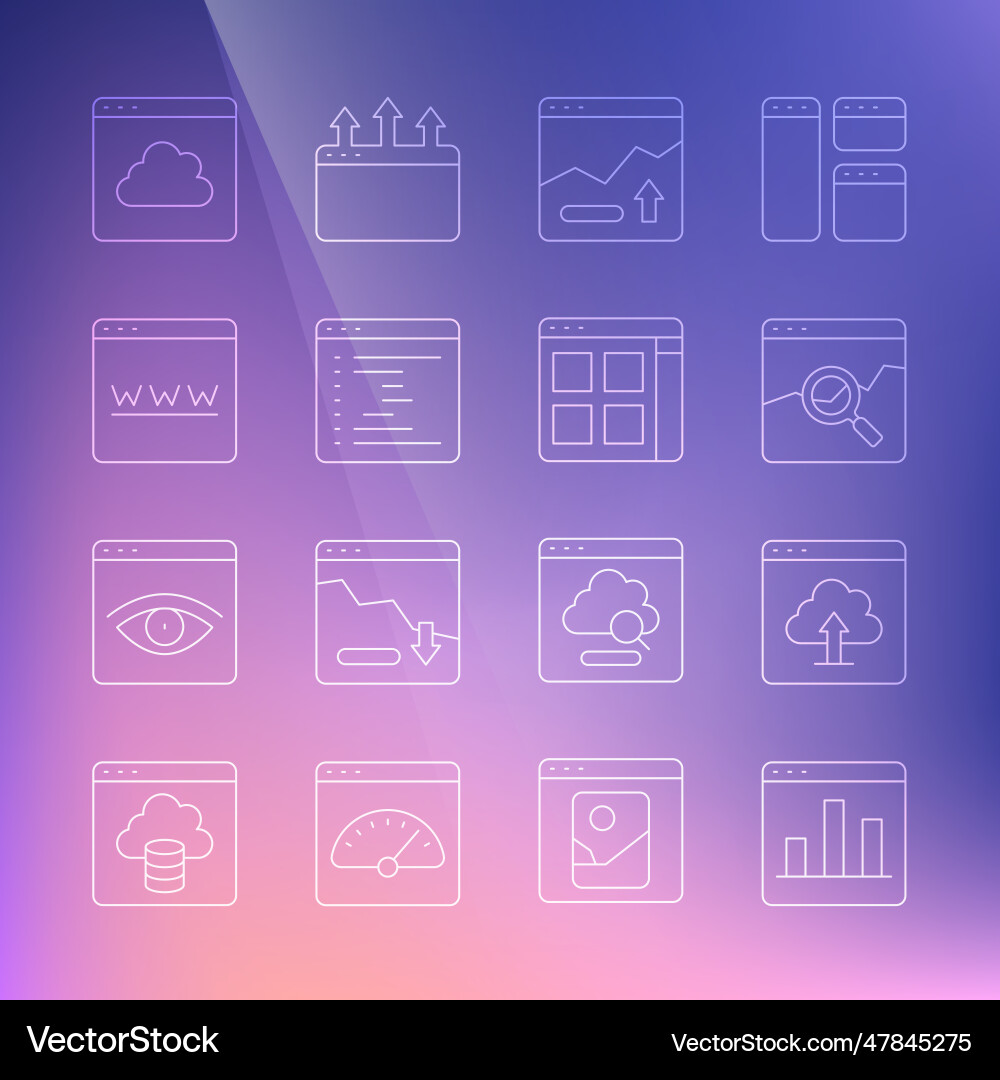 WWW

VectorStock®

VectorStock.com/47845275