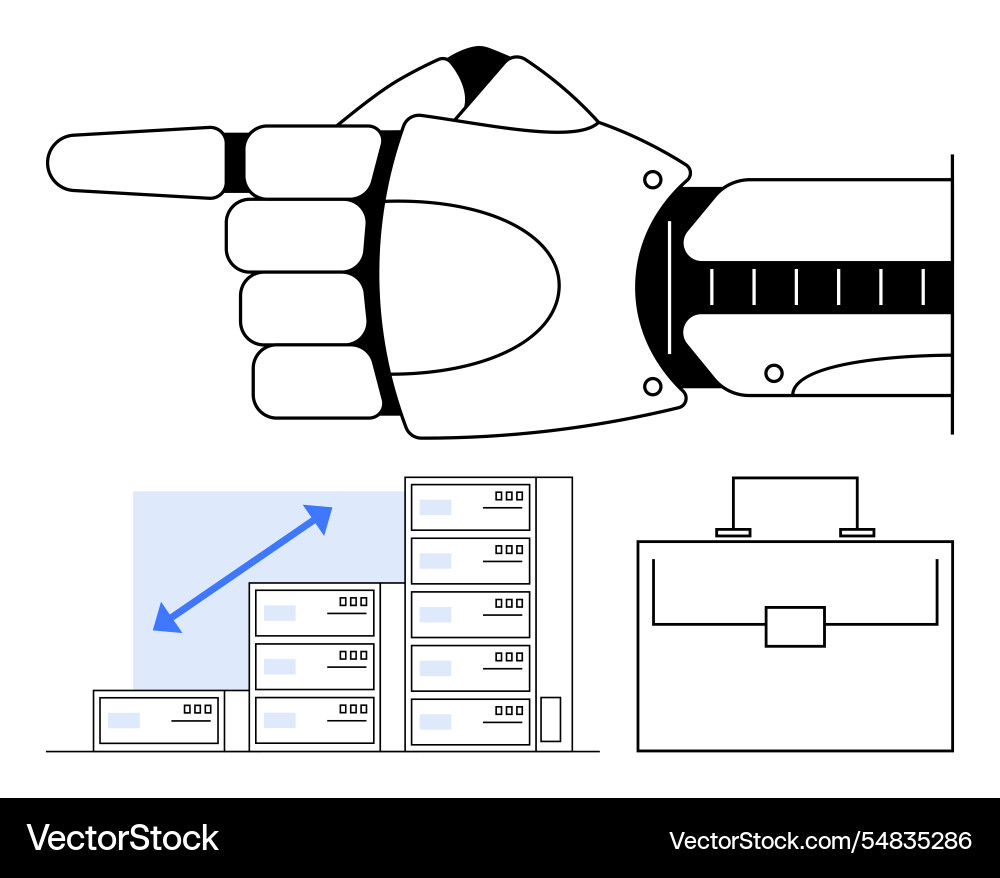 VectorStock

VectorStock.com/54835286