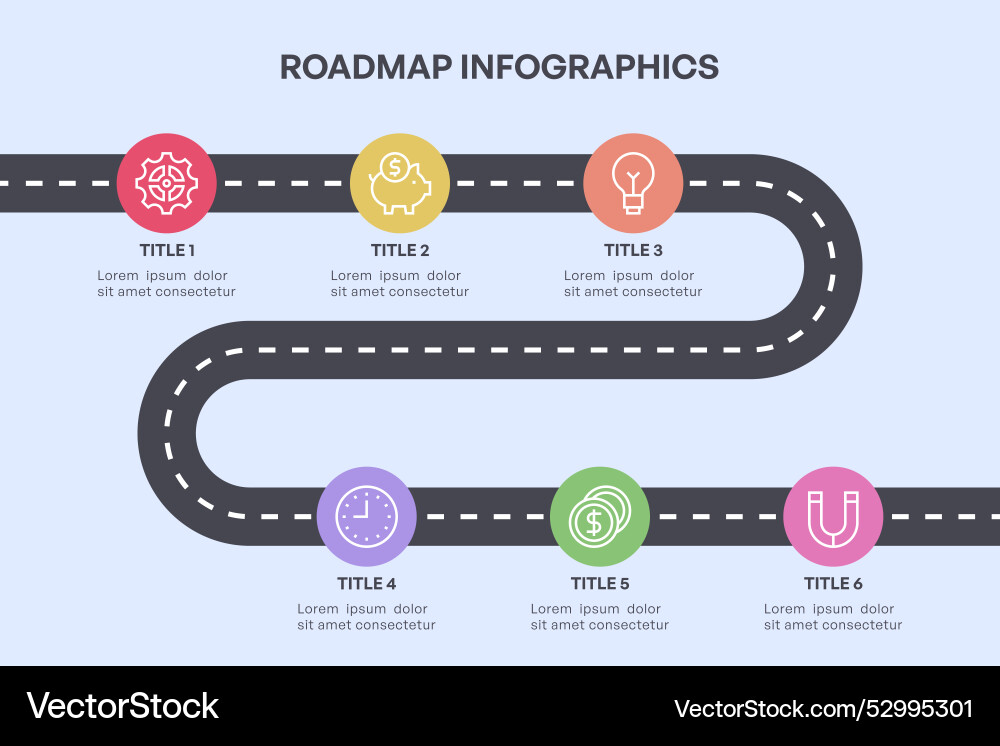 ROADMAP INFOGRAPHICS

TITLE 1
Lorem ipsum dolor sit amet consectetur

TITLE 2
Lorem ipsum dolor sit amet consectetur

TITLE 3
Lorem ipsum dolor sit amet consectetur

TITLE 4
Lorem ipsum dolor sit amet consectetur

TITLE 5
Lorem ipsum dolor sit amet consectetur

TITLE 6
Lorem ipsum dolor sit amet consectetur

VectorStock
VectorStock.com/52995301