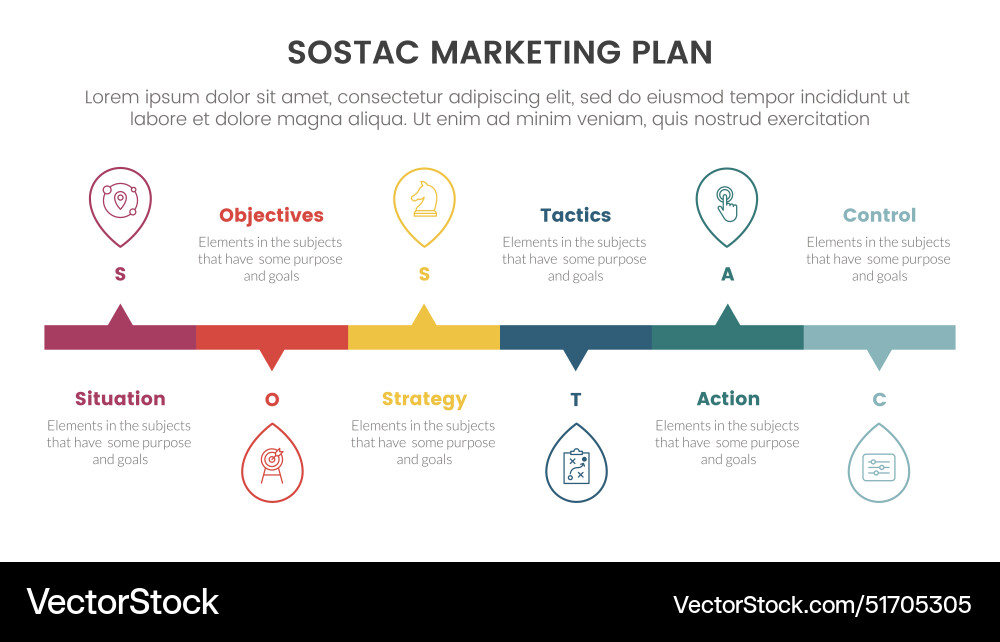 SOSTAC MARKETING PLAN

Lorem ipsum dolor sit amet, consectetur adipiscing elit, sed do eiusmod tempor incididunt ut labore et dolore magna aliqua. Ut enim ad minim veniam, quis nostrud exercitation

S

Situation

Elements in the subjects that have some purpose and goals

Objectives

Elements in the subjects that have some purpose and goals

O

S

Strategy

Elements in the subjects that have some purpose and goals

Tactics

Elements in the subjects that have some purpose and goals

T

A

Action

Elements in the subjects that have some purpose and goals

Control

Elements in the subjects that have some purpose and goals

C

VectorStock

VectorStock.com/51705305