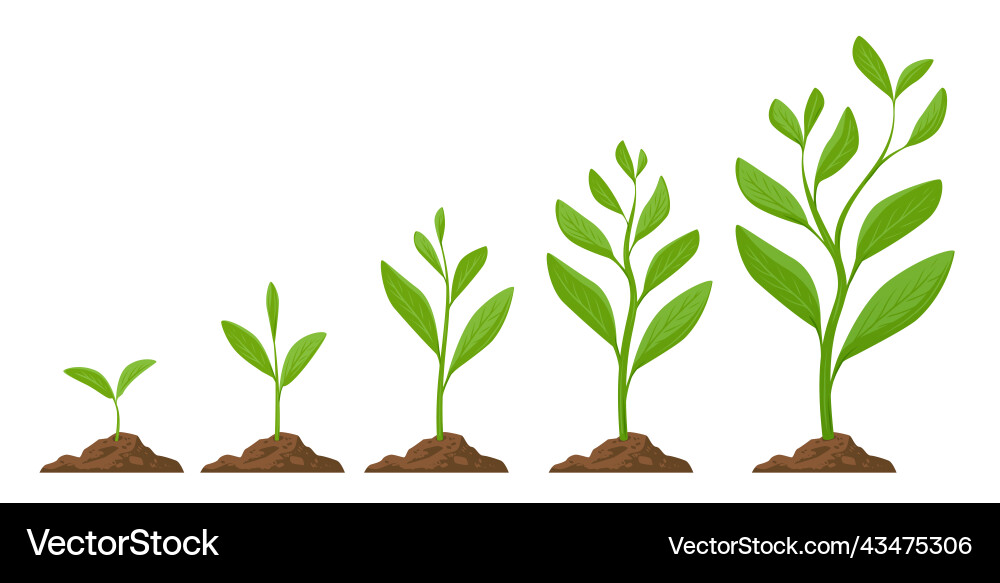 VectorStock

VectorStock.com/43475306