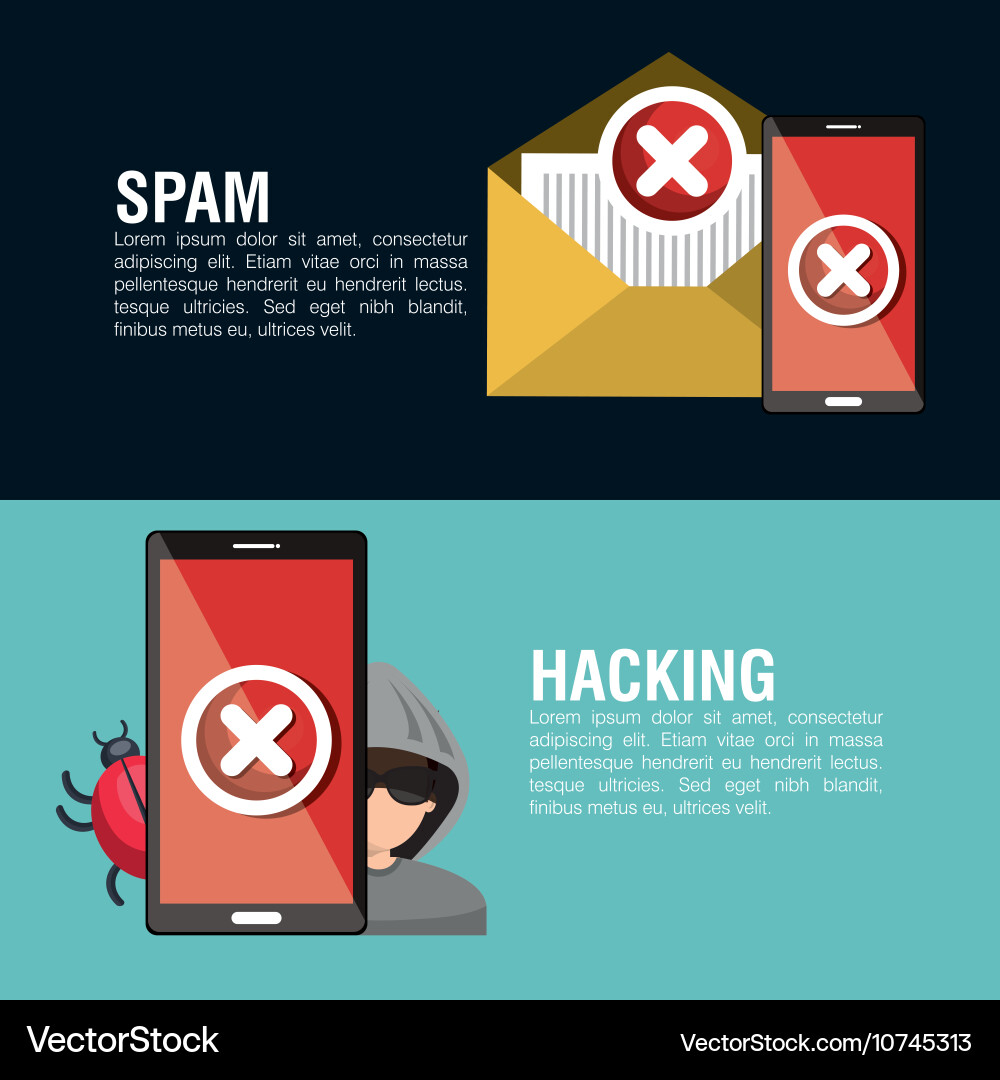 SPAM
Lorem ipsum dolor sit amet, consectetur adipiscing elit. Etiam vitae orci in massa pellentesque hendrerit eu hendrerit lectus. tesque ultricies. Sed eget nibh blandit, finibus metus eu, ultrices velit.

HACKING
Lorem ipsum dolor sit amet, consectetur adipiscing elit. Etiam vitae orci in massa pellentesque hendrerit eu hendrerit lectus. tesque ultricies. Sed eget nibh blandit, finibus metus eu, ultrices velit.

VectorStock

VectorStock.com/10745313