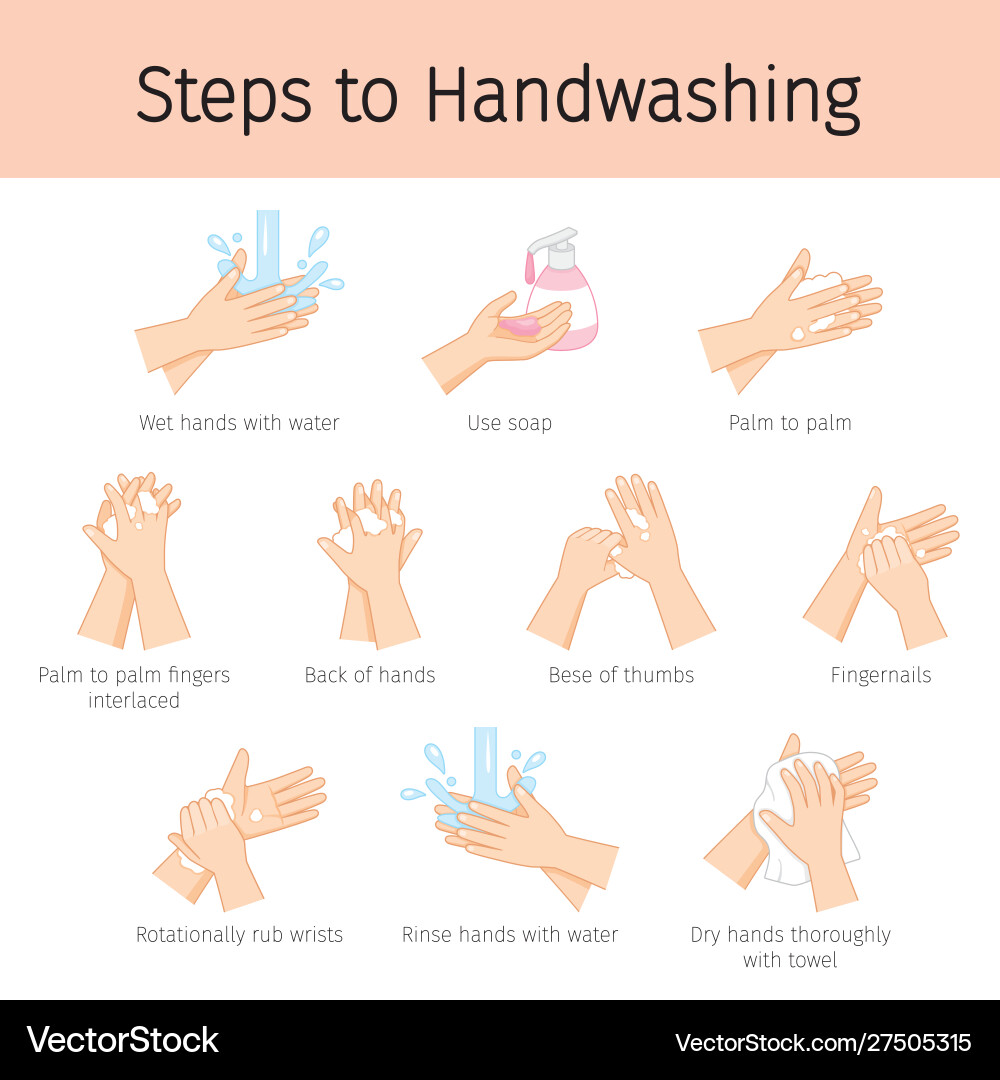 Steps to Handwashing

Wet hands with water

Use soap

Palm to palm

Palm to palm fingers interlaced

Back of hands

Bese of thumbs

Fingernails

Rotationally rub wrists

Rinse hands with water

Dry hands thoroughly with towel

VectorStock

VectorStock.com/27505315