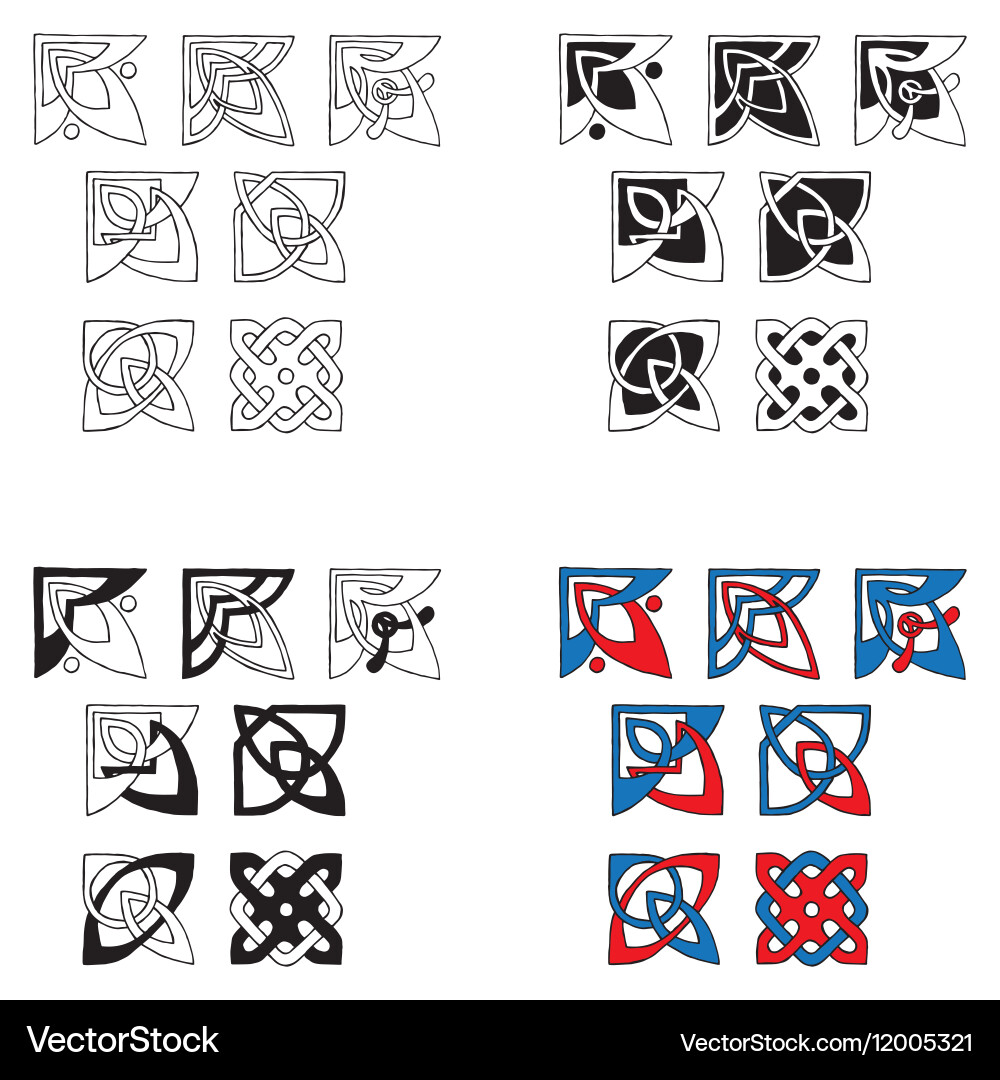 VectorStock®

VectorStock.com/12005321