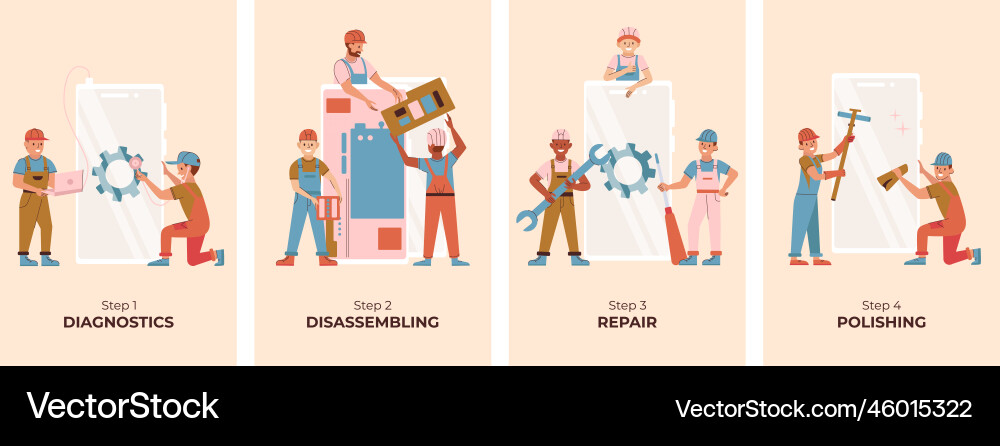 Step 1
DIAGNOSTICS

Step 2
DISASSEMBLING

Step 3
REPAIR

Step 4
POLISHING

VectorStock

VectorStock.com/46015322