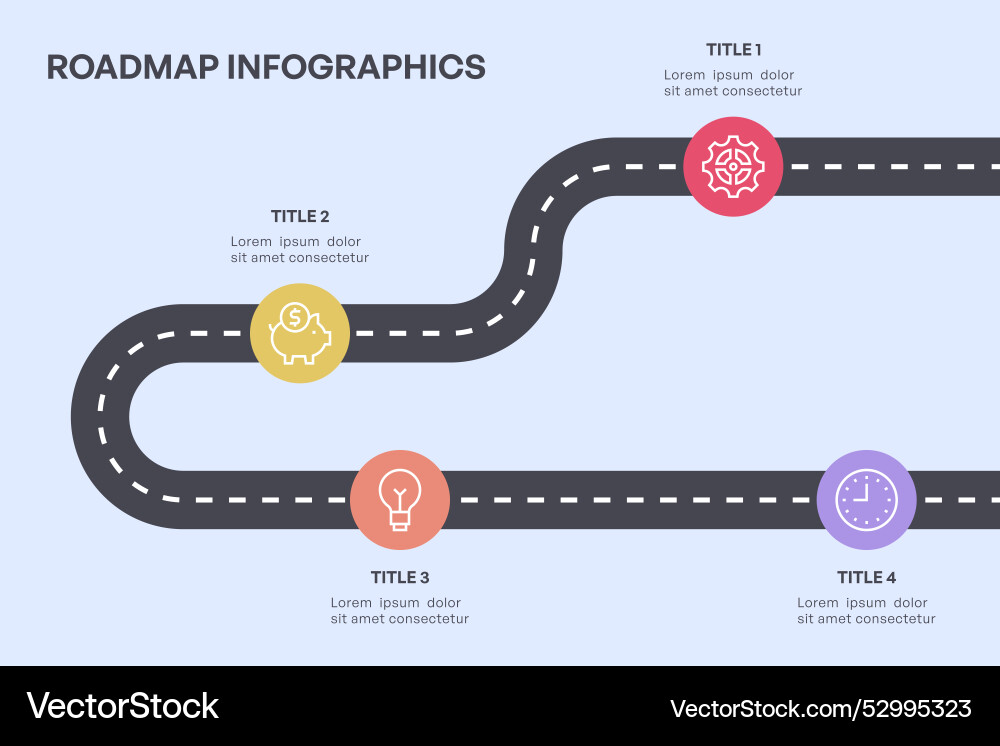 ROADMAP INFOGRAPHICS

TITLE 1
Lorem ipsum dolor sit amet consectetur

TITLE 2
Lorem ipsum dolor sit amet consectetur

TITLE 3
Lorem ipsum dolor sit amet consectetur

TITLE 4
Lorem ipsum dolor sit amet consectetur

VectorStock

VectorStock.com/52995323