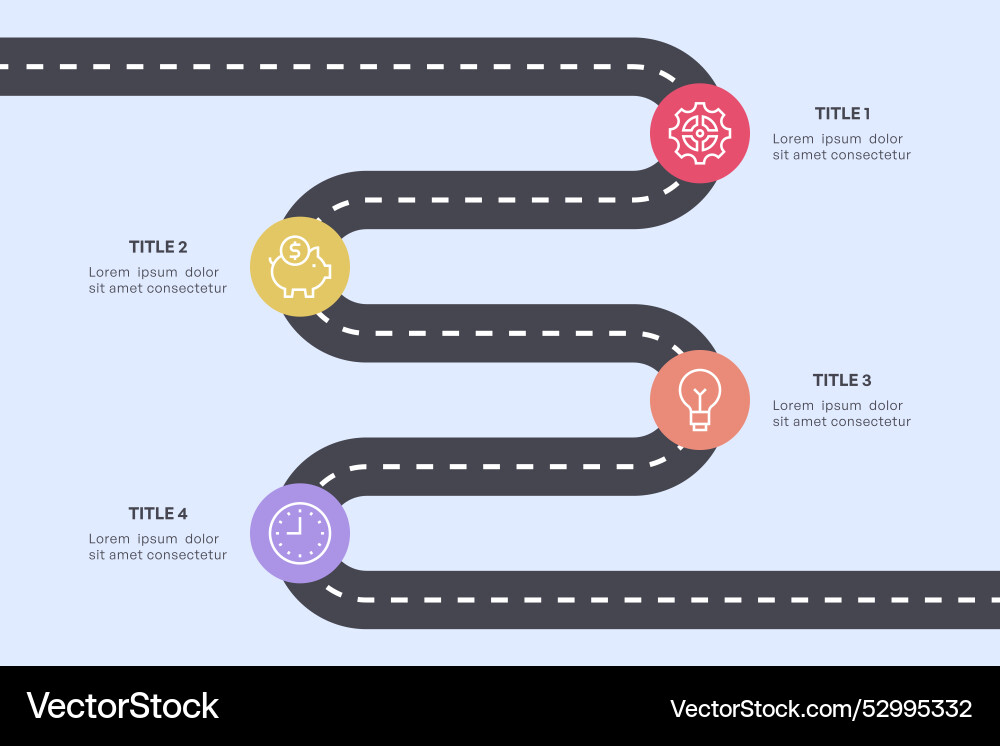 TITLE 1
Lorem ipsum dolor sit amet consectetur

TITLE 2
Lorem ipsum dolor sit amet consectetur

TITLE 3
Lorem ipsum dolor sit amet consectetur

TITLE 4
Lorem ipsum dolor sit amet consectetur

VectorStock

VectorStock.com/52995332