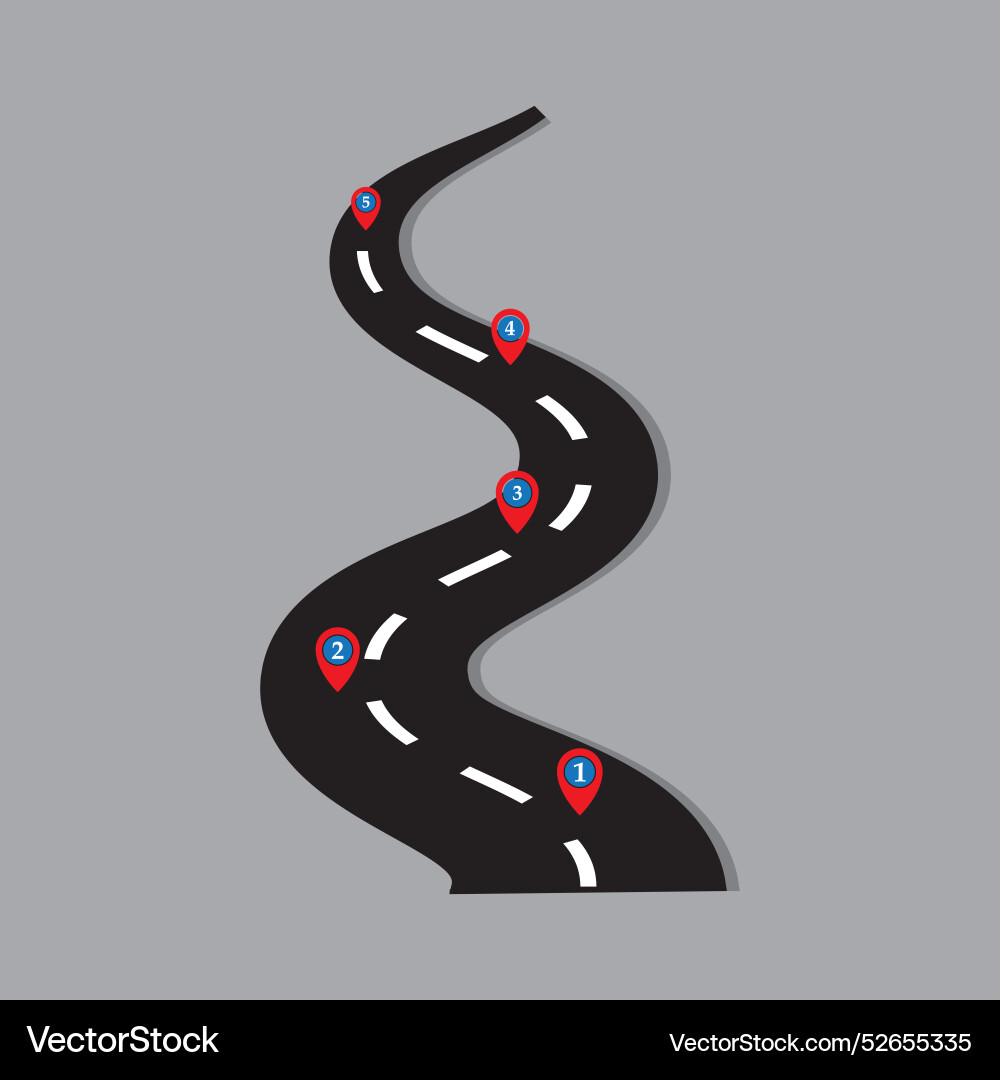 5
4
3
2
1

VectorStock
VectorStock.com/52655335