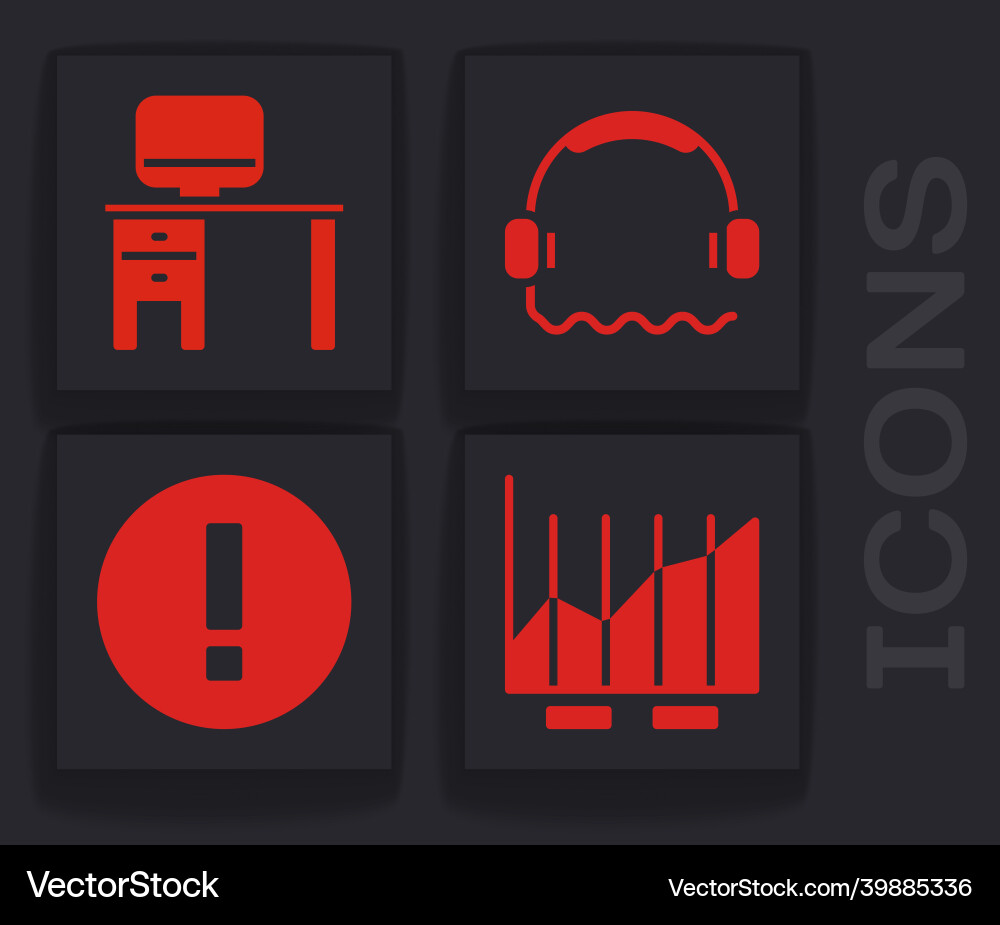 ICONS

VectorStock

VectorStock.com/39885336