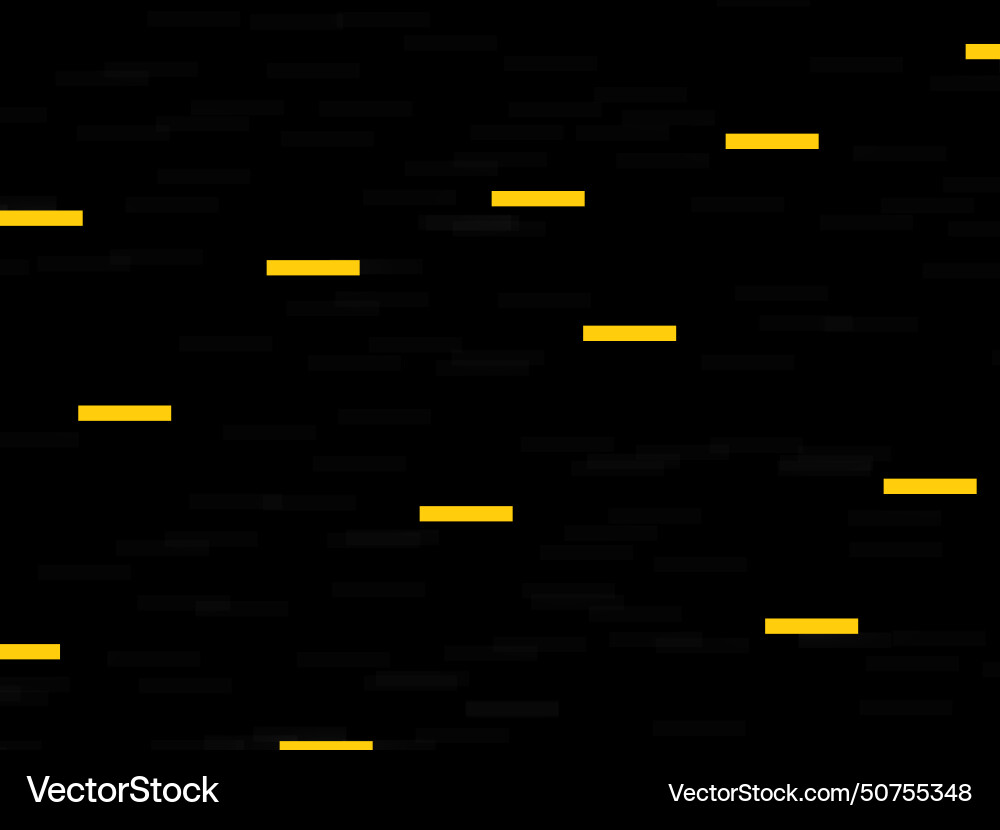 VectorStock
VectorStock.com/50755348