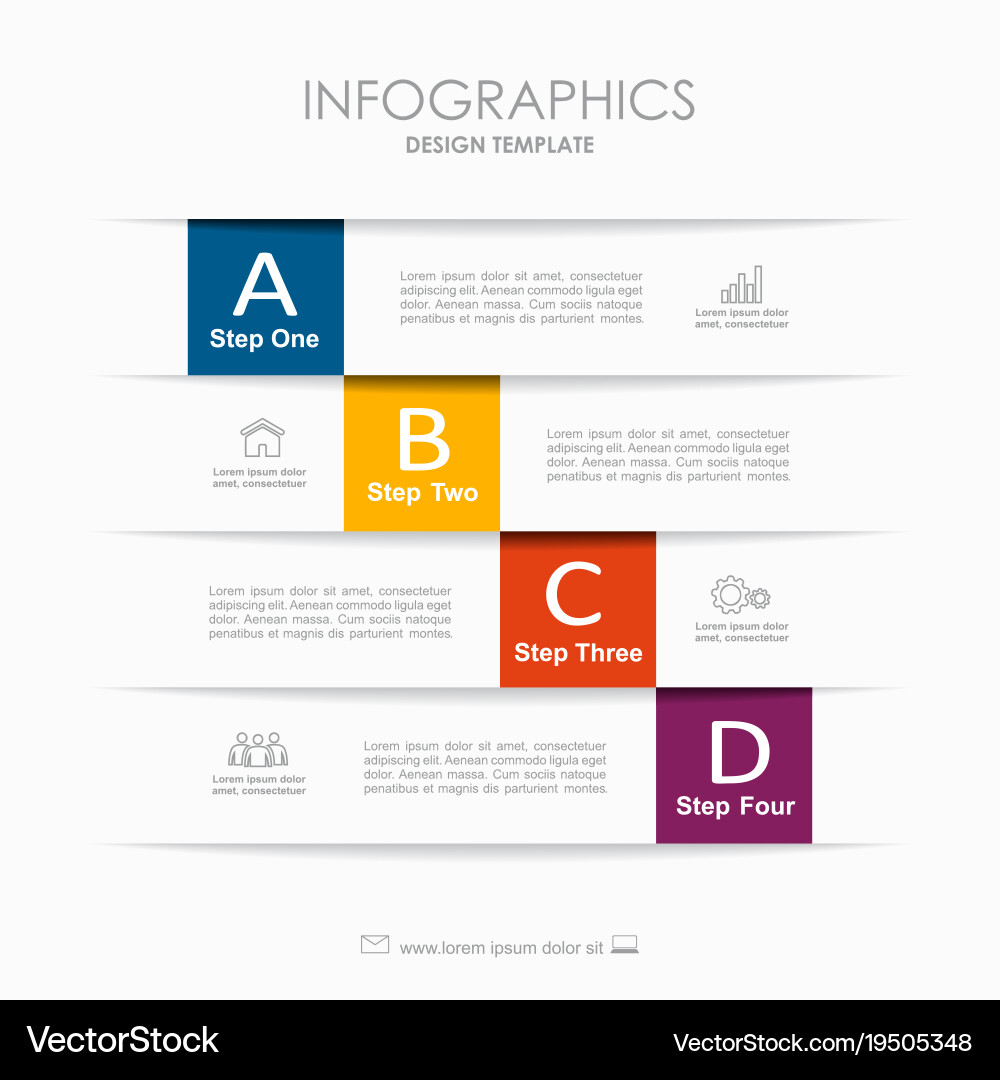 INFOGRAPHICS
DESIGN TEMPLATE

A
Step One

Lorem ipsum dolor sit amet, consectetuer adipiscing elit. Aenean commodo ligula eget dolor. Aenean massa. Cum sociis natoque penatibus et magnis dis parturient montes.

Lorem ipsum dolor amet, consectetuer

Lorem ipsum dolor amet, consectetuer

B
Step Two

Lorem ipsum dolor sit amet, consectetuer adipiscing elit. Aenean commodo ligula eget dolor. Aenean massa. Cum sociis natoque penatibus et magnis dis parturient montes.

Lorem ipsum dolor sit amet, consectetuer adipiscing elit. Aenean commodo ligula eget dolor. Aenean massa. Cum sociis natoque penatibus et magnis dis parturient montes.

C
Step Three

Lorem ipsum dolor amet, consectetuer

Lorem ipsum dolor amet, consectetuer

Lorem ipsum dolor sit amet, consectetuer adipiscing elit. Aenean commodo ligula eget dolor. Aenean massa. Cum sociis natoque penatibus et magnis dis parturient montes.

D
Step Four

www.lorem ipsum dolor sit

VectorStock
VectorStock.com/19505348