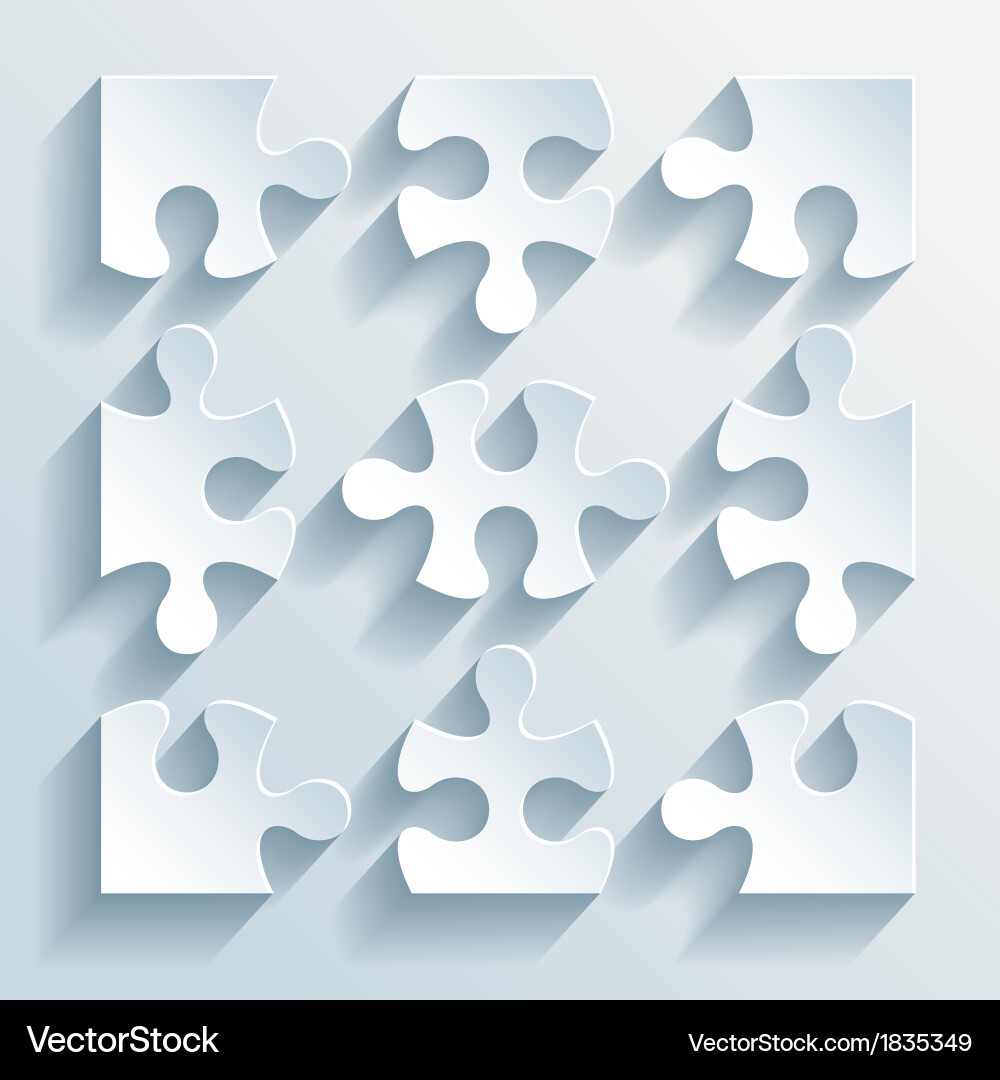 VectorStock®

VectorStock.com/1835349