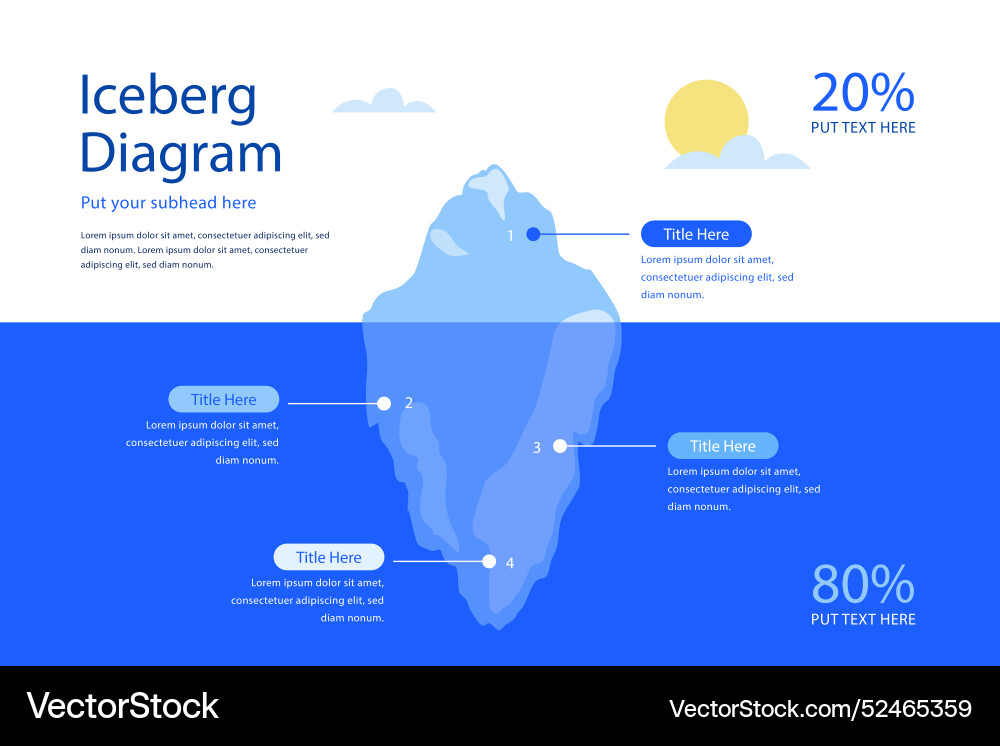 Iceberg Diagram

Put your subhead here

Lorem ipsum dolor sit amet, consectetuer adipiscing elit, sed diam nonum. Lorem ipsum dolor sit amet, consectetuer adipiscing elit, sed diam nonum.

20%
PUT TEXT HERE

1

Title Here
Lorem ipsum dolor sit amet, consectetuer adipiscing elit, sed diam nonum.

Title Here
Lorem ipsum dolor sit amet, consectetuer adipiscing elit, sed diam nonum.

2

3

Title Here
Lorem ipsum dolor sit amet, consectetuer adipiscing elit, sed diam nonum.

Title Here
Lorem ipsum dolor sit amet, consectetuer adipiscing elit, sed diam nonum.

4

80%
PUT TEXT HERE

VectorStock

VectorStock.com/52465359