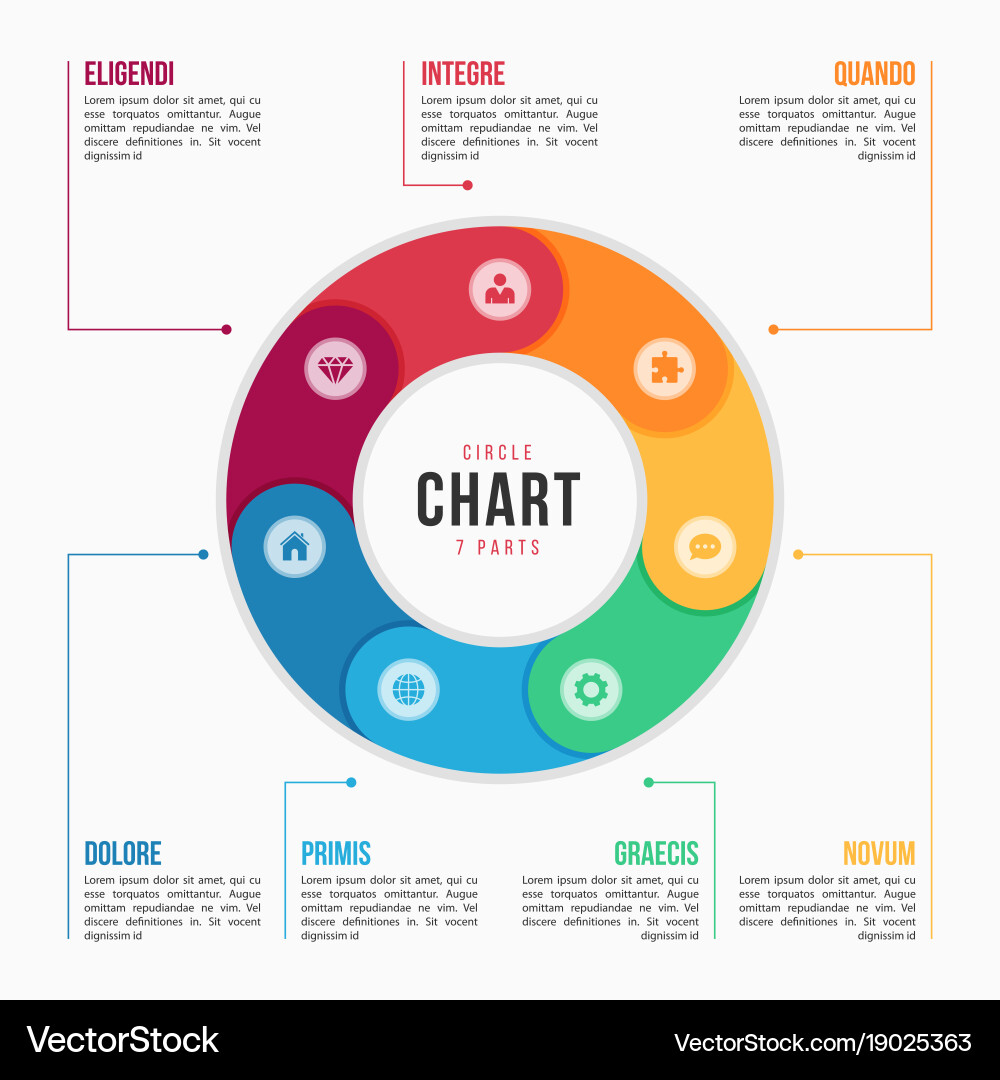 ELIGENDI
Lorem ipsum dolor sit amet, qui cu esse torquatos omittantur. Augue omittam repudiandae ne vim. Vel discere definitiones in. Sit vocent dignissim id

INTEGRE
Lorem ipsum dolor sit amet, qui cu esse torquatos omittantur. Augue omittam repudiandae ne vim. Vel discere definitiones in. Sit vocent dignissim id

QUANDO
Lorem ipsum dolor sit amet, qui cu esse torquatos omittantur. Augue omittam repudiandae ne vim. Vel discere definitiones in. Sit vocent dignissim id

CIRCLE
CHART
7 PARTS

DOLORE
Lorem ipsum dolor sit amet, qui cu esse torquatos omittantur. Augue omittam repudiandae ne vim. Vel discere definitiones in. Sit vocent dignissim id

PRIMIS
Lorem ipsum dolor sit amet, qui cu esse torquatos omittantur. Augue omittam repudiandae ne vim. Vel discere definitiones in. Sit vocent dignissim id

GRAECIS
Lorem ipsum dolor sit amet, qui cu esse torquatos omittantur. Augue omittam repudiandae ne vim. Vel discere definitiones in. Sit vocent dignissim id

NOVUM
Lorem ipsum dolor sit amet, qui cu esse torquatos omittantur. Augue omittam repudiandae ne vim. Vel discere definitiones in. Sit vocent dignissim id

VectorStock
VectorStock.com/19025363