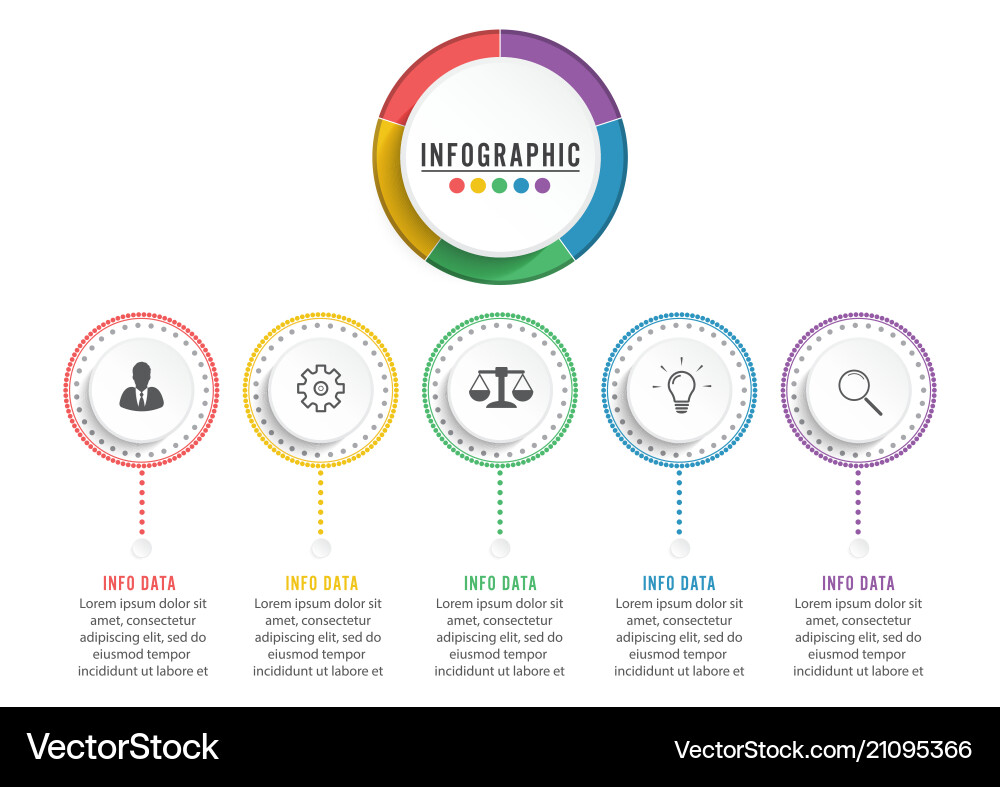 INFOGRAPHIC

INFO DATA
Lorem ipsum dolor sit amet, consectetur adipiscing elit, sed do eiusmod tempor incididunt ut labore et

INFO DATA
Lorem ipsum dolor sit amet, consectetur adipiscing elit, sed do eiusmod tempor incididunt ut labore et

INFO DATA
Lorem ipsum dolor sit amet, consectetur adipiscing elit, sed do eiusmod tempor incididunt ut labore et

INFO DATA
Lorem ipsum dolor sit amet, consectetur adipiscing elit, sed do eiusmod tempor incididunt ut labore et

INFO DATA
Lorem ipsum dolor sit amet, consectetur adipiscing elit, sed do eiusmod tempor incididunt ut labore et

VectorStock

VectorStock.com/21095366