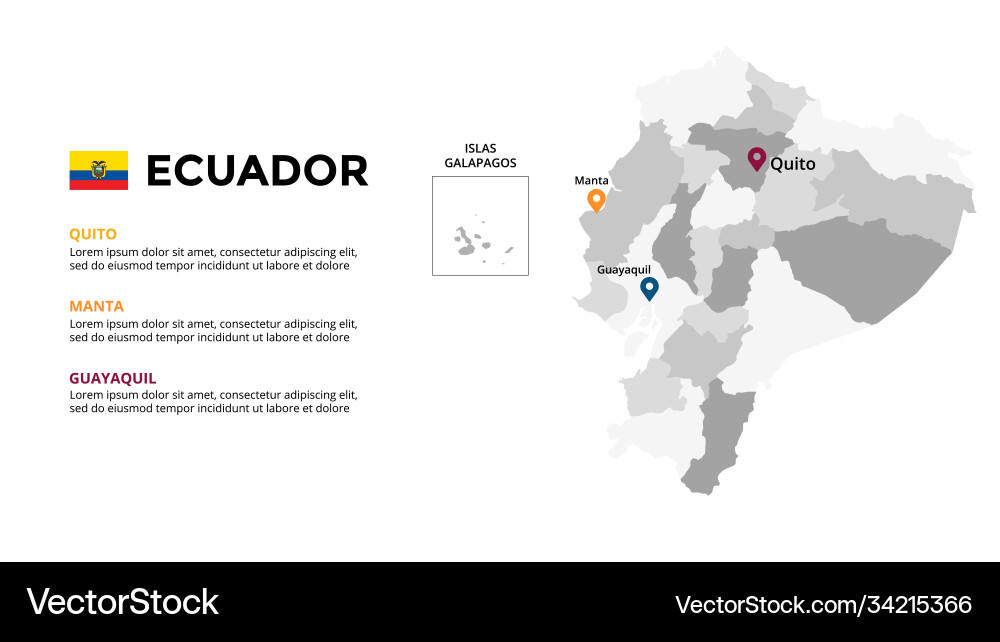 ECUADOR

QUITO
Lorem ipsum dolor sit amet, consectetur adipiscing elit, sed do eiusmod tempor incididunt ut labore et dolore

MANTA
Lorem ipsum dolor sit amet, consectetur adipiscing elit, sed do eiusmod tempor incididunt ut labore et dolore

GUAYAQUIL
Lorem ipsum dolor sit amet, consectetur adipiscing elit, sed do eiusmod tempor incididunt ut labore et dolore

ISLAS GALAPAGOS

Manta

Quito

Guayaquil

VectorStock

VectorStock.com/34215366