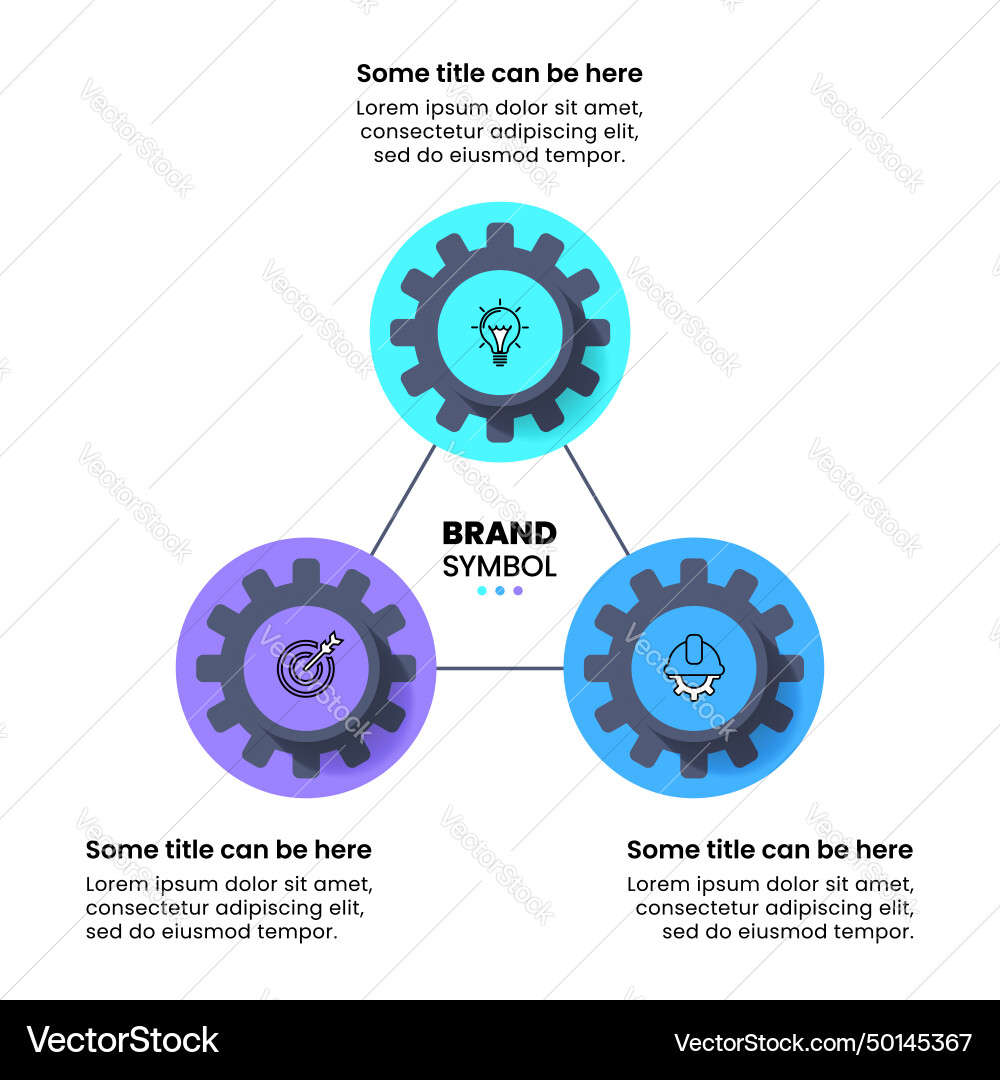 Some title can be here
Lorem ipsum dolor sit amet, consectetur adipiscing elit, sed do eiusmod tempor.

BRAND
SYMBOL

Some title can be here
Lorem ipsum dolor sit amet, consectetur adipiscing elit, sed do eiusmod tempor.

Some title can be here
Lorem ipsum dolor sit amet, consectetur adipiscing elit, sed do eiusmod tempor.

VectorStock

VectorStock.com/50145367