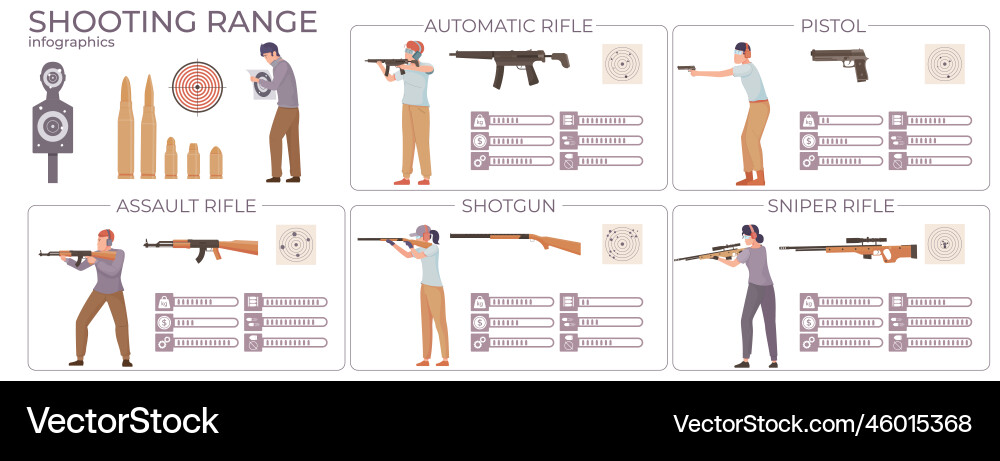 SHOOTING RANGE
infographics

AUTOMATIC RIFLE

PISTOL

ASSAULT RIFLE

SHOTGUN

SNIPER RIFLE

VectorStock

VectorStock.com/46015368