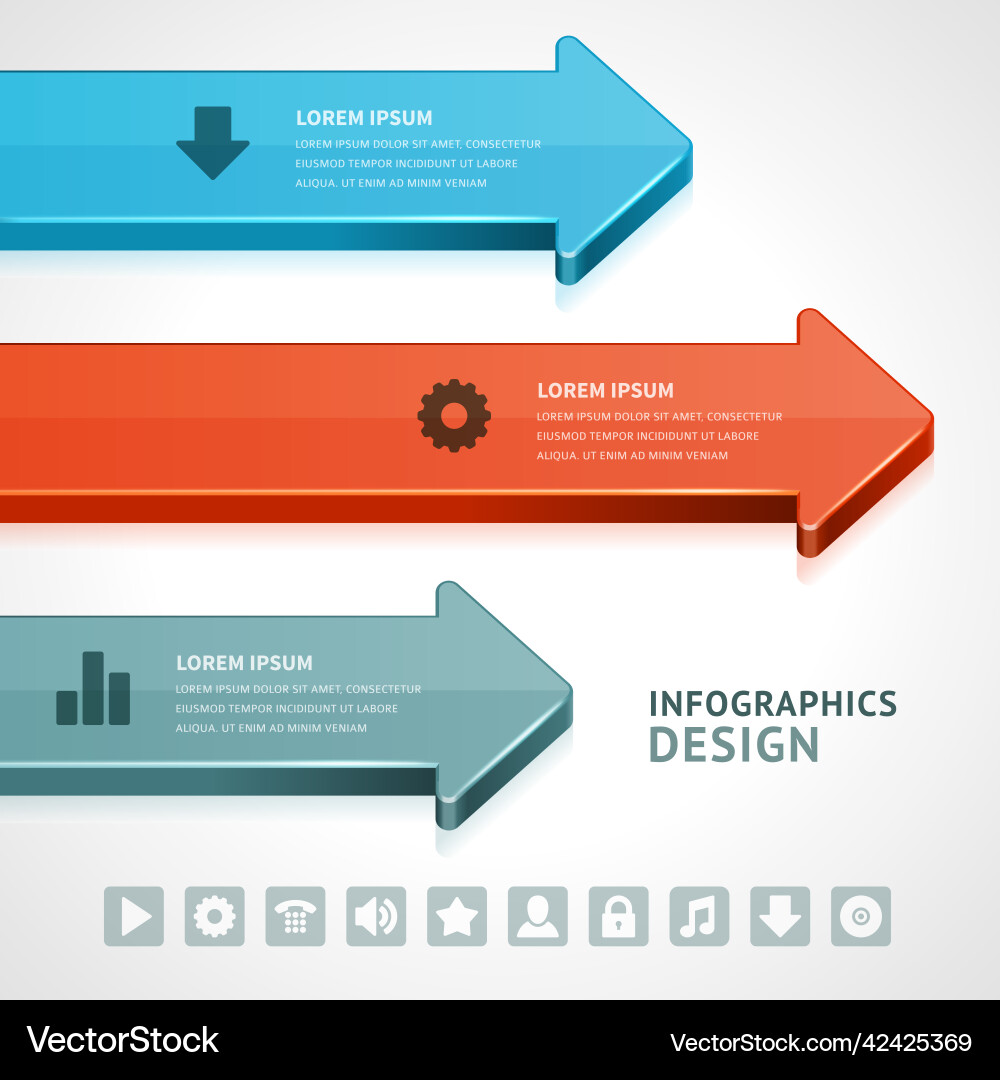 LOREM IPSUM
LOREM IPSUM DOLOR SIT AMET, CONSECTETUR EIUSMOD TEMPOR INCIDIDUNT UT LABORE ALIQUA. UT ENIM AD MINIM VENIAM

LOREM IPSUM
LOREM IPSUM DOLOR SIT AMET, CONSECTETUR EIUSMOD TEMPOR INCIDIDUNT UT LABORE ALIQUA. UT ENIM AD MINIM VENIAM

LOREM IPSUM
LOREM IPSUM DOLOR SIT AMET, CONSECTETUR EIUSMOD TEMPOR INCIDIDUNT UT LABORE ALIQUA. UT ENIM AD MINIM VENIAM

INFOGRAPHICS
DESIGN

VectorStock
VectorStock.com/42425369