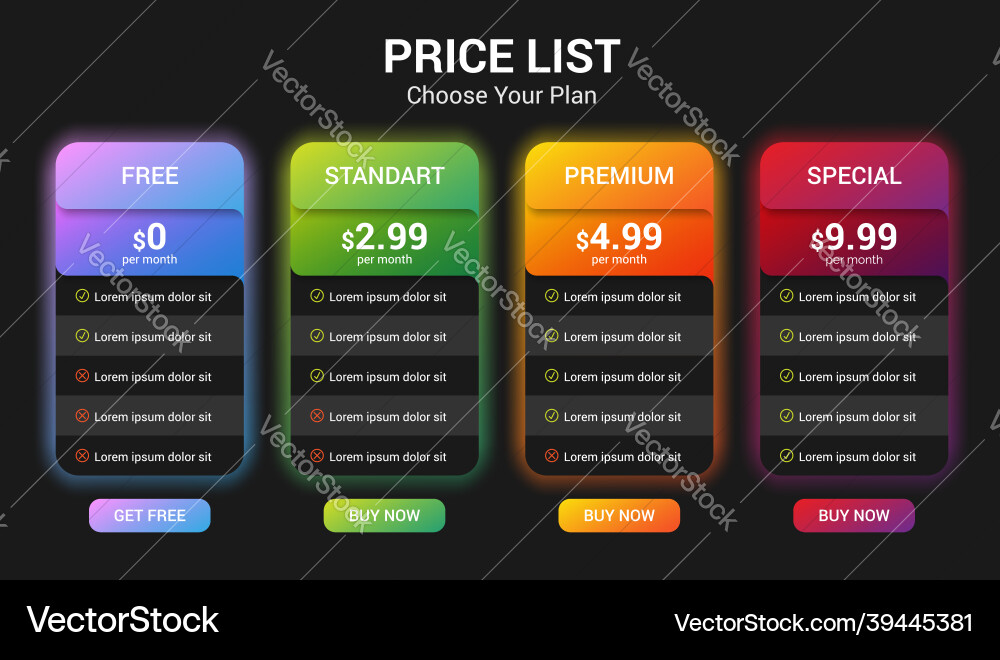 PRICE LIST
Choose Your Plan

FREE
$0
per month
Lorem ipsum dolor sit
Lorem ipsum dolor sit
Lorem ipsum dolor sit
Lorem ipsum dolor sit
Lorem ipsum dolor sit
GET FREE

STANDART
$2.99
per month
Lorem ipsum dolor sit
Lorem ipsum dolor sit
Lorem ipsum dolor sit
Lorem ipsum dolor sit
Lorem ipsum dolor sit
BUY NOW

PREMIUM
$4.99
per month
Lorem ipsum dolor sit
Lorem ipsum dolor sit
Lorem ipsum dolor sit
Lorem ipsum dolor sit
Lorem ipsum dolor sit
BUY NOW

SPECIAL
$9.99
per month
Lorem ipsum dolor sit
Lorem ipsum dolor sit
Lorem ipsum dolor sit
Lorem ipsum dolor sit
Lorem ipsum dolor sit
BUY NOW

VectorStock VectorStock VectorStock VectorStock VectorStock VectorStock VectorStock VectorStock

VectorStock
VectorStock.com/39445381