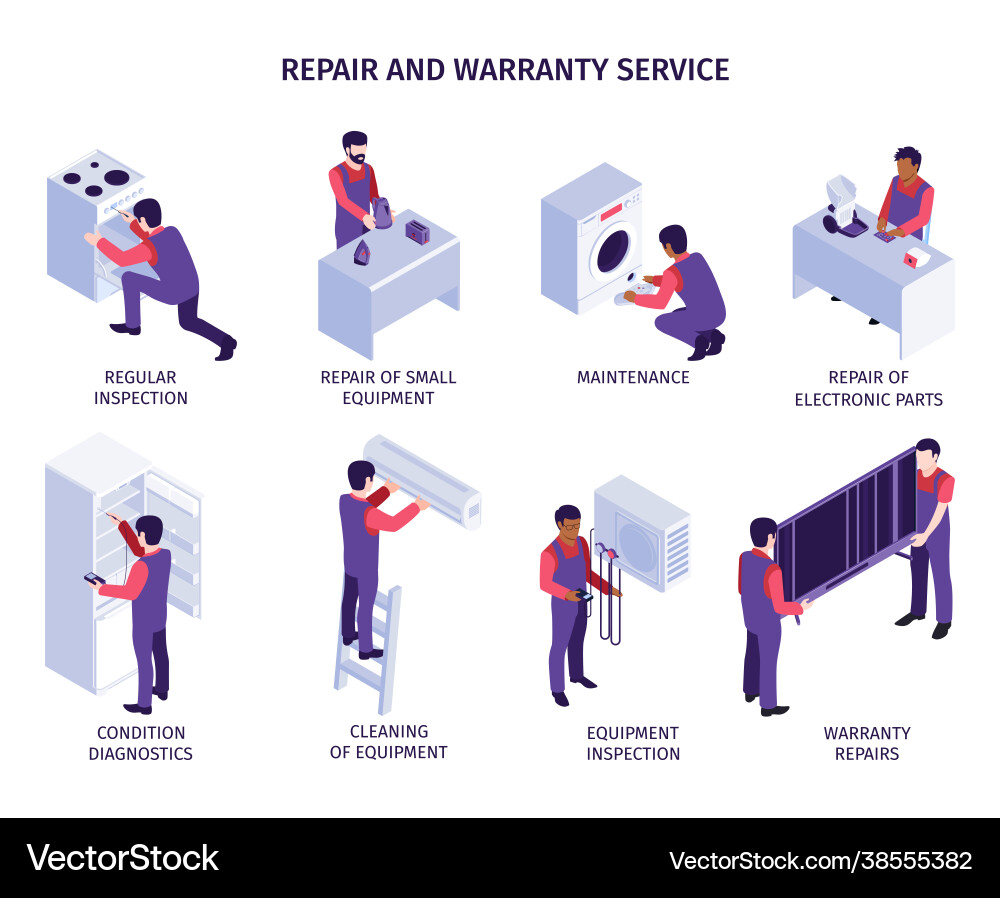 REPAIR AND WARRANTY SERVICE

REGULAR INSPECTION

REPAIR OF SMALL EQUIPMENT

MAINTENANCE

REPAIR OF ELECTRONIC PARTS

CONDITION DIAGNOSTICS

CLEANING OF EQUIPMENT

EQUIPMENT INSPECTION

WARRANTY REPAIRS

VectorStock

VectorStock.com/38555382